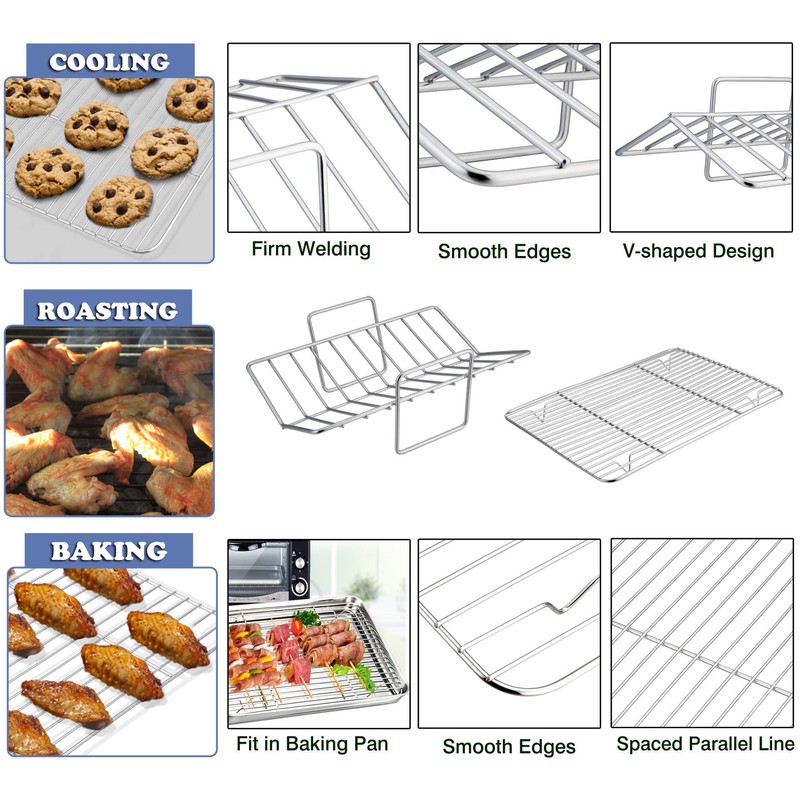 COOLING

Firm Welding

Smooth Edges

V-shaped Design

ROASTING

BAKING

Fit in Baking Pan

Smooth Edges

Spaced Parallel Line