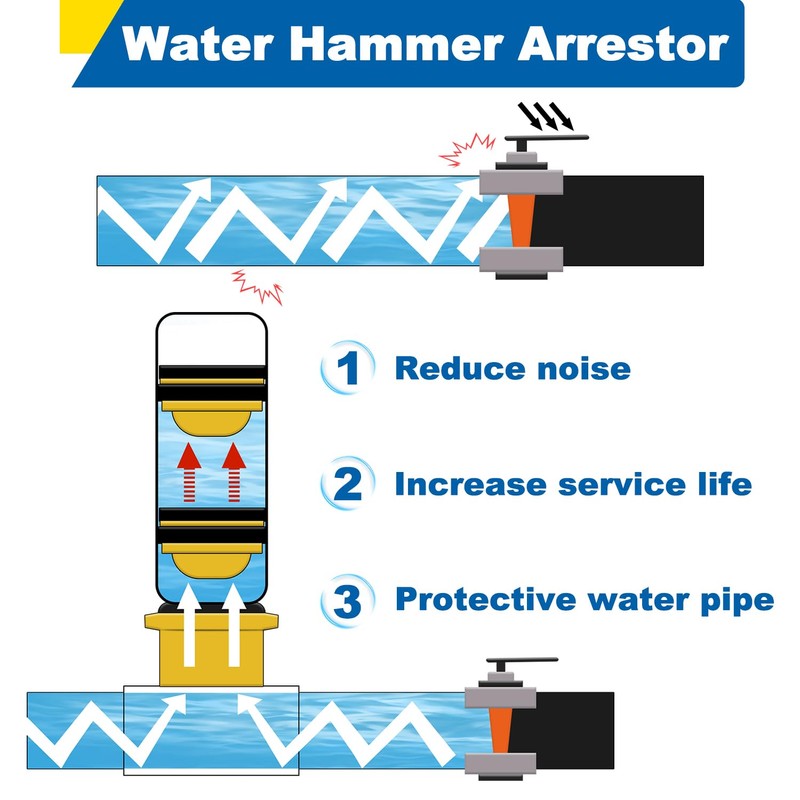 Water Hammer Arrestor

1 Reduce noise

2 Increase service life

3 Protective water pipe