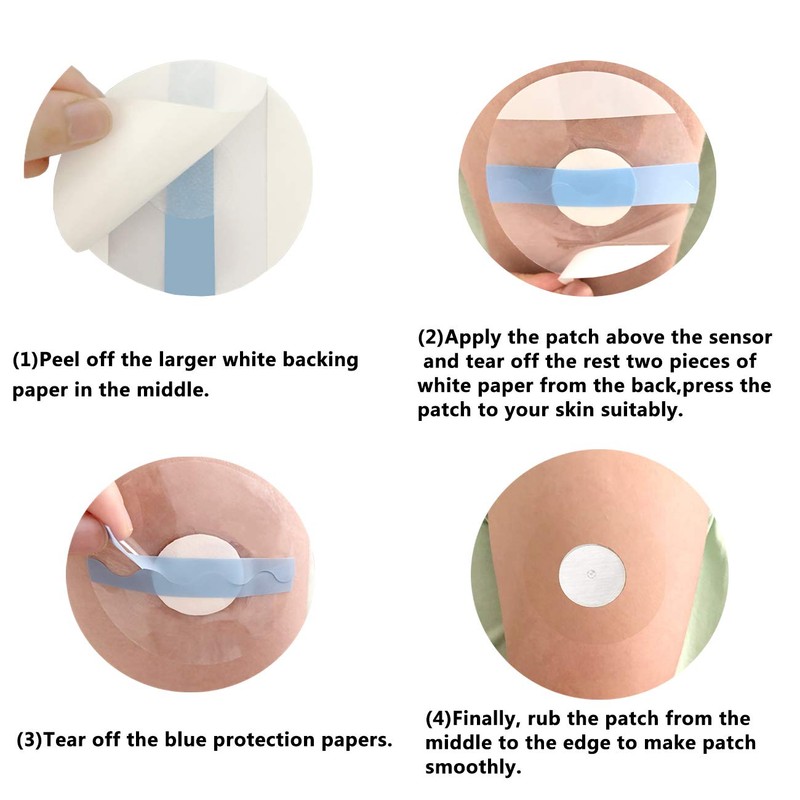 (1)Peel off the larger white backing paper in the middle.

(2)Apply the patch above the sensor and tear off the rest two pieces of white paper from the back,press the patch to your skin suitably.

(3)Tear off the blue protection papers.

(4)Finally, rub the patch from the middle to the edge to make patch smoothly.