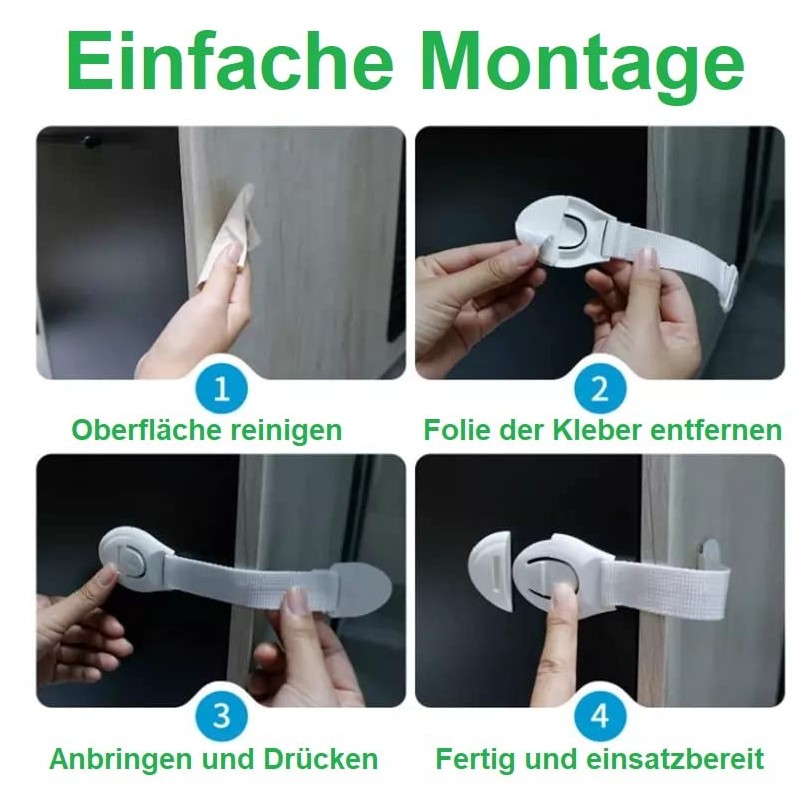 Einfache Montage

1
Oberfläche reinigen

2
Folie der Kleber entfernen

3
Anbringen und Drücken

4
Fertig und einsatzbereit