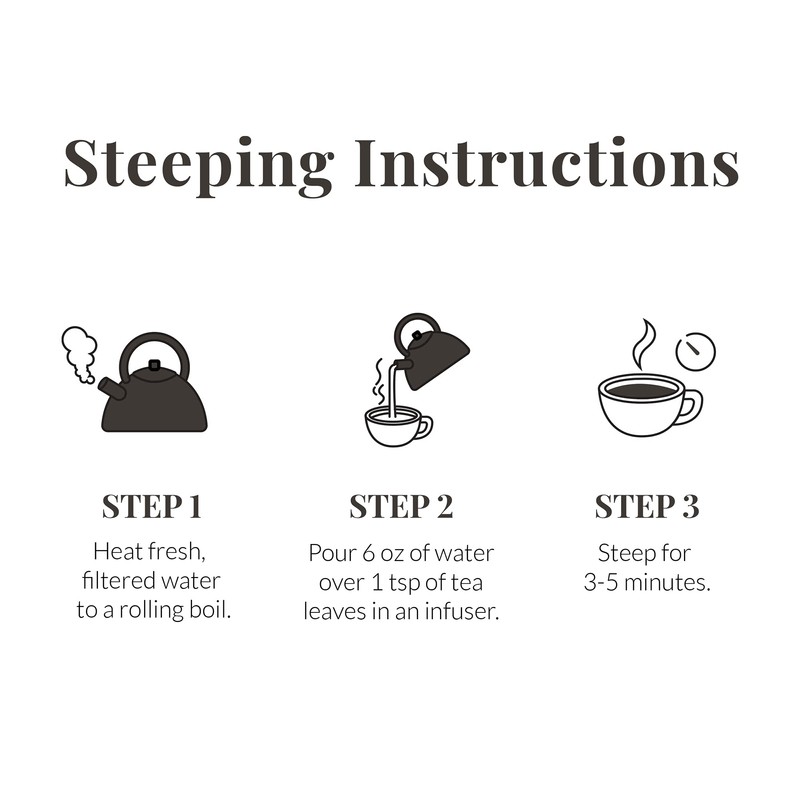 Steeping Instructions

STEP 1
Heat fresh, filtered water to a rolling boil.

STEP 2
Pour 6 oz of water over 1 tsp of tea leaves in an infuser.

STEP 3
Steep for 3-5 minutes.