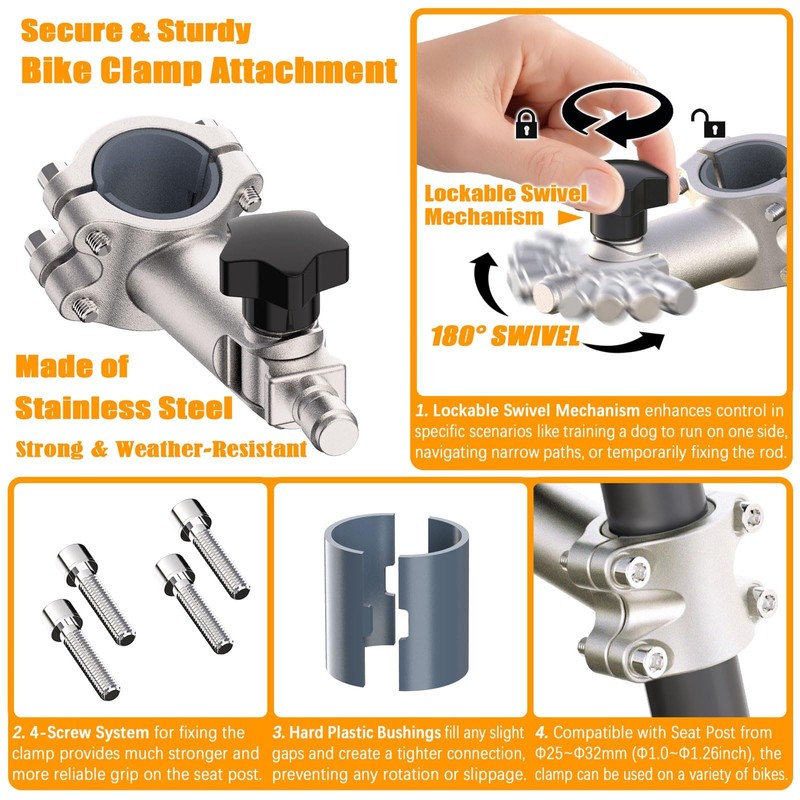 Secure & Sturdy
Bike Clamp Attachment

Made of
Stainless Steel
Strong & Weather-Resistant

Lockable Swivel Mechanism

180° SWIVEL

1. Lockable Swivel Mechanism enhances control in specific scenarios like training a dog to run on one side, navigating narrow paths, or temporarily fixing the rod.

2. 4-Screw System for fixing the clamp provides much stronger and more reliable grip on the seat post.

3. Hard Plastic Bushings fill any slight gaps and create a tighter connection, preventing any rotation or slippage.

4. Compatible with Seat Post from Φ25~Φ32mm (Φ1.0~Φ1.26inch), the clamp can be used on a variety of bikes.