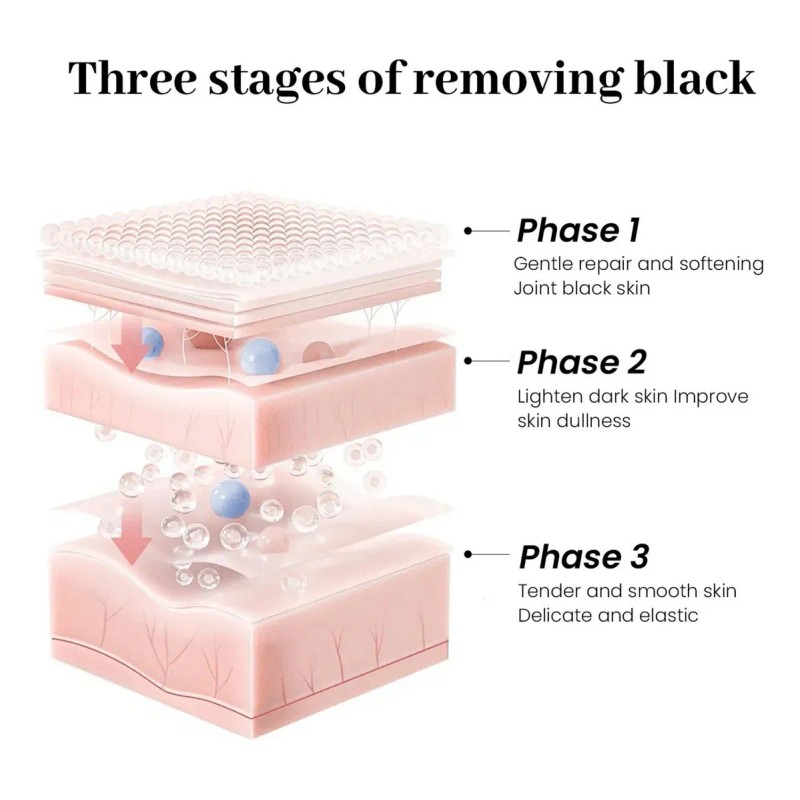 Three stages of removing black

Phase 1
Gentle repair and softening Joint black skin

Phase 2
Lighten dark skin Improve skin dullness

Phase 3
Tender and smooth skin Delicate and elastic