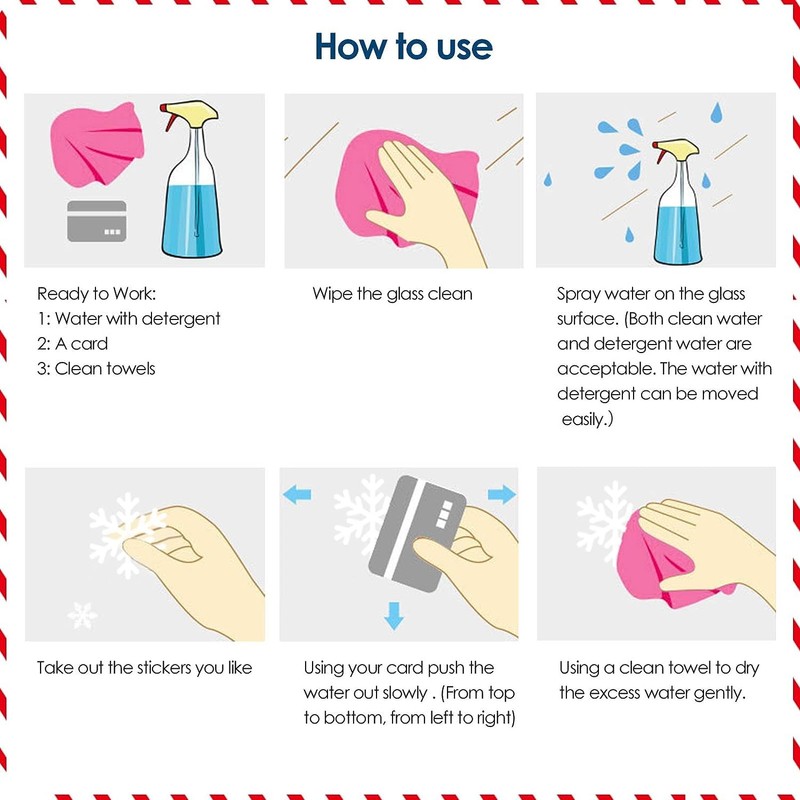 How to use

Ready to Work:
1: Water with detergent
2: A card
3: Clean towels

Wipe the glass clean

Spray water on the glass surface. (Both clean water and detergent water are acceptable. The water with detergent can be moved easily.)

Take out the stickers you like

Using your card push the water out slowly . (From top to bottom, from left to right)

Using a clean towel to dry the excess water gently.