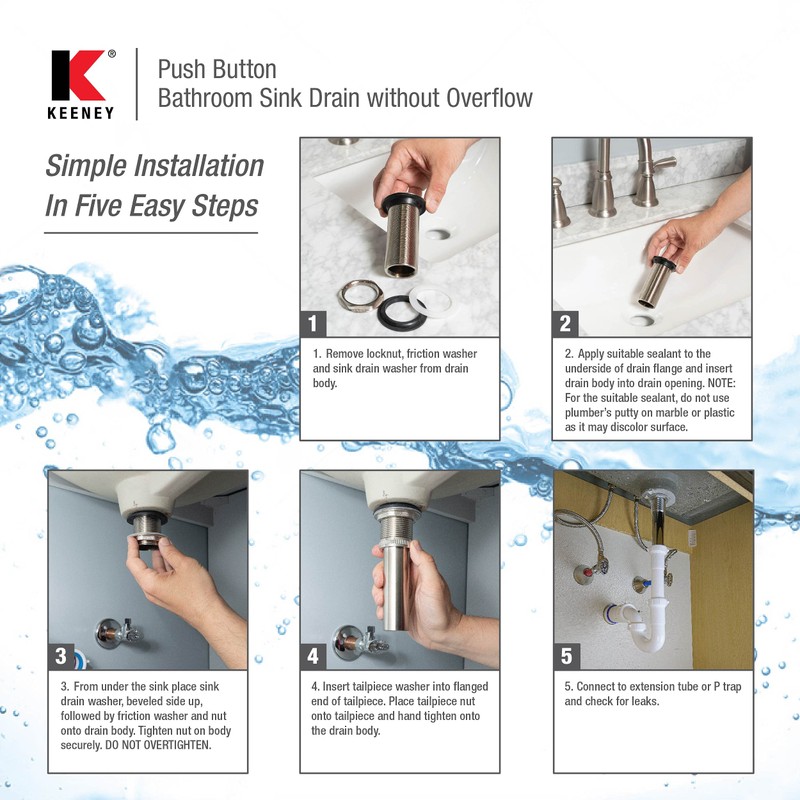 K®
KEENEY

Push Button
Bathroom Sink Drain without Overflow

Simple Installation
In Five Easy Steps

1

1. Remove locknut, friction washer and sink drain washer from drain body.

2

2. Apply suitable sealant to the underside of drain flange and insert drain body into drain opening. NOTE: For the suitable sealant, do not use plumber's putty on marble or plastic as it may discolor surface.

3

3. From under the sink place sink drain washer, beveled side up, followed by friction washer and nut onto drain body. Tighten nut on body securely. DO NOT OVERTIGHTEN.

4

4. Insert tailpiece washer into flanged end of tailpiece. Place tailpiece nut onto tailpiece and hand tighten onto the drain body.

5

5. Connect to extension tube or P trap and check for leaks.