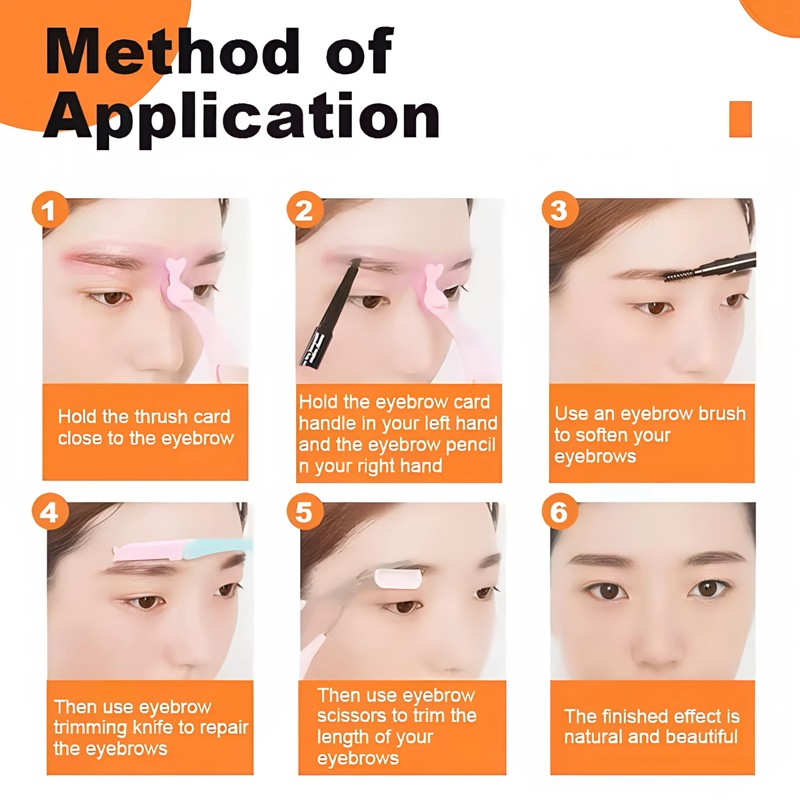 Method of Application

1
Hold the thrush card close to the eyebrow

2
Hold the eyebrow card handle in your left hand and the eyebrow pencil n your right hand

3
Use an eyebrow brush to soften your eyebrows

4
Then use eyebrow trimming knife to repair the eyebrows

5
Then use eyebrow scissors to trim the length of your eyebrows

6
The finished effect is natural and beautiful