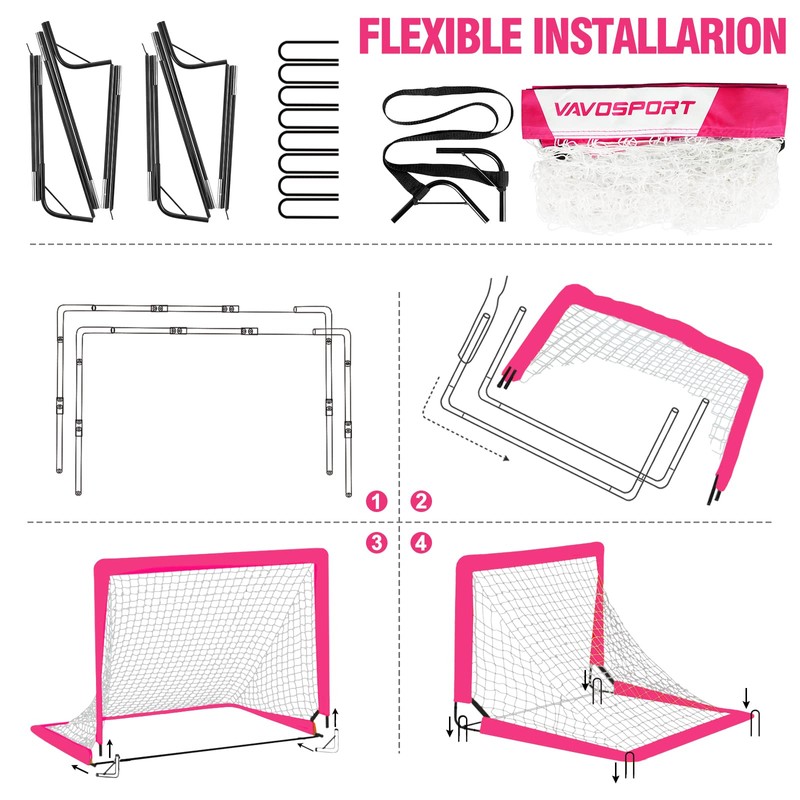 FLEXIBLE INSTALLARION

VAVOSPORT

1

2

3

4