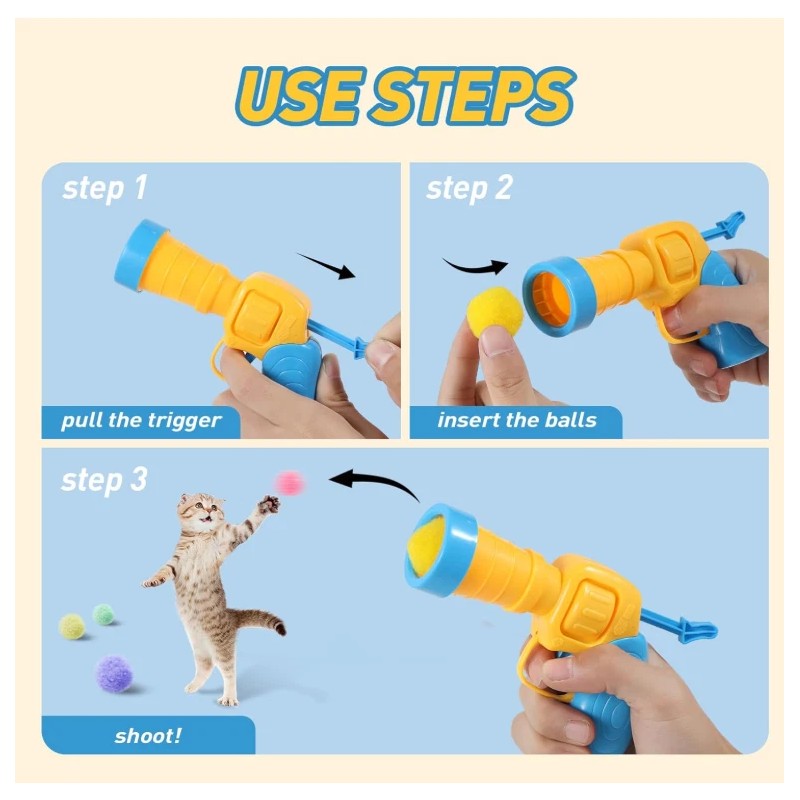 USE STEPS

step 1

pull the trigger

step 2

insert the balls

step 3

shoot!