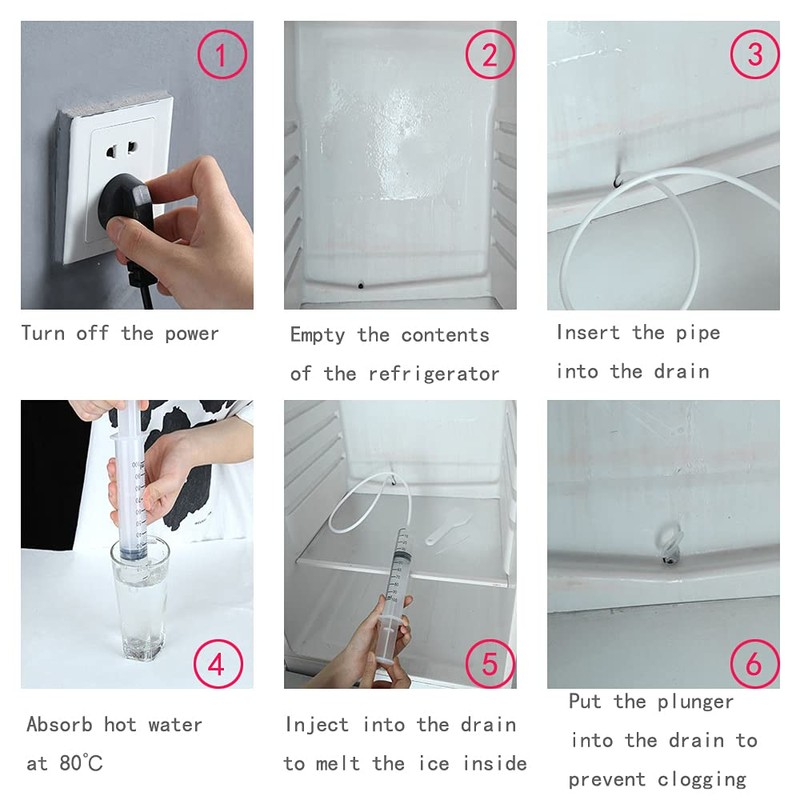 1

Turn off the power

2

Empty the contents of the refrigerator

3

Insert the pipe into the drain

4

Absorb hot water at 80℃

5

Inject into the drain to melt the ice inside

6

Put the plunger into the drain to prevent clogging