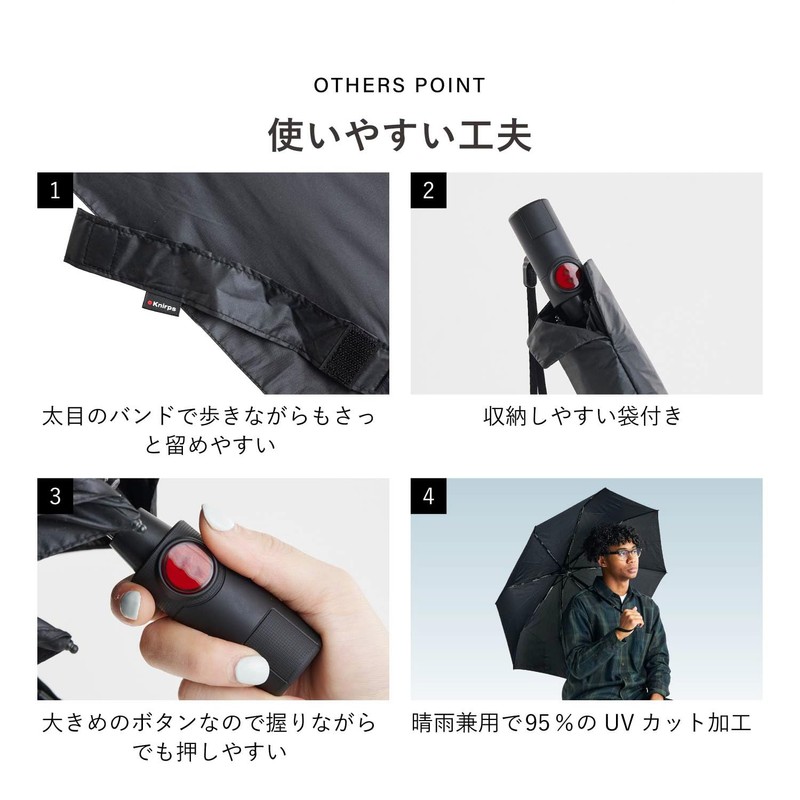 OTHERS POINT

使いやすい工夫

1

Knirps

太目のバンドで歩きながらもさっと留めやすい

2

収納しやすい袋付き

3

大きめのボタンなので握りながらでも押しやすい

4

晴雨兼用で95％の UV カット加工