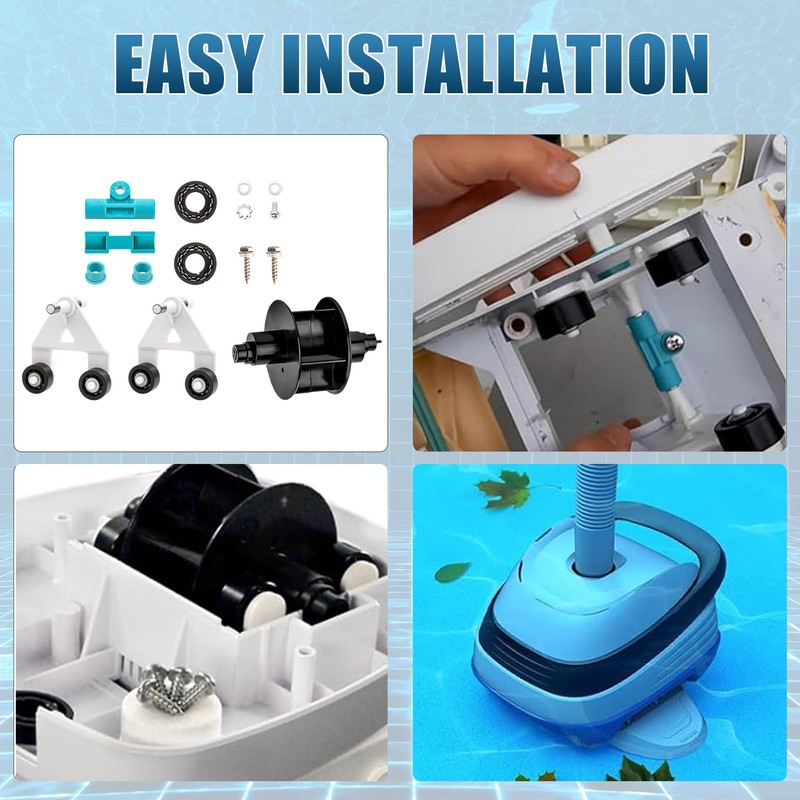 EASY INSTALLATION