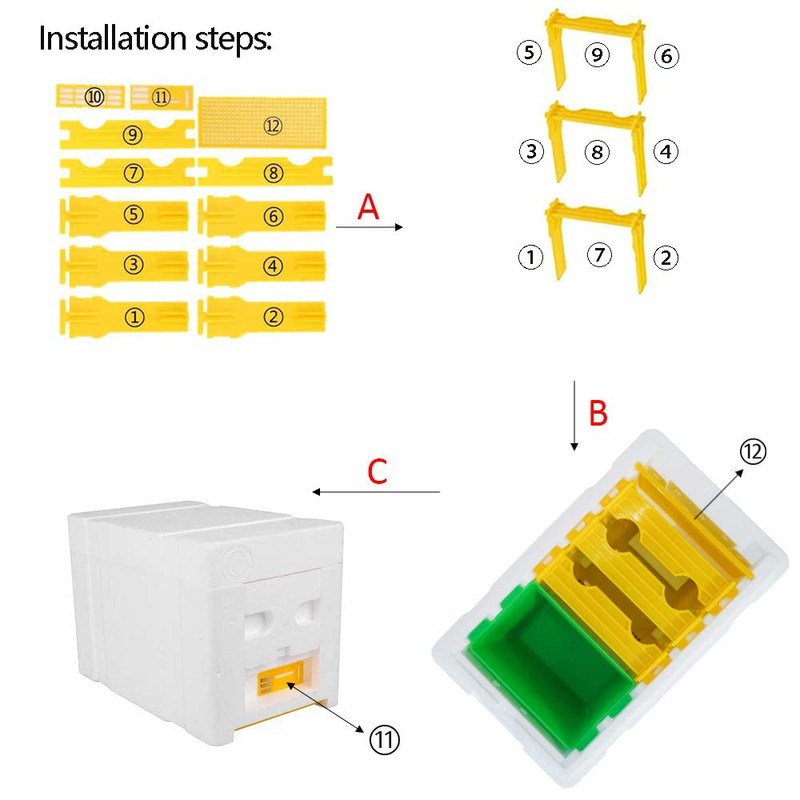 Installation steps:

⑩ ⑪ ⑫
⑨
⑦ ⑧
⑤ ⑥
③ ④
① ②

A

⑤ ⑨ ⑥
③ ⑧ ④
① ⑦ ②

B

⑫

C

⑪