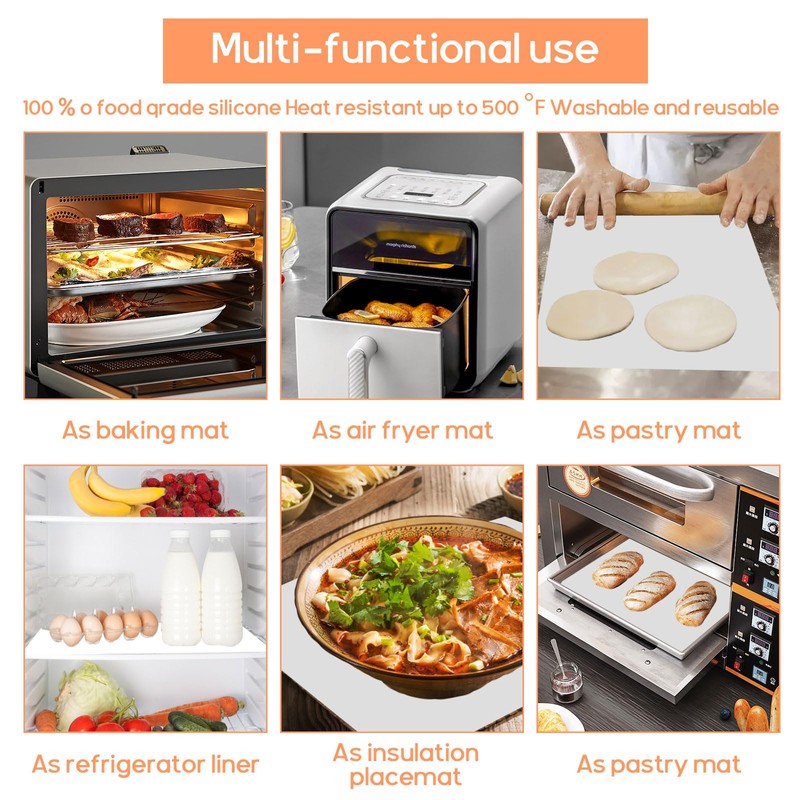 Multi-functional use

100 % o food qrade silicone Heat resistant up to 500 °F Washable and reusable

morphy richards

As baking mat

As air fryer mat

As pastry mat

As refrigerator liner

As insulation placemat

As pastry mat