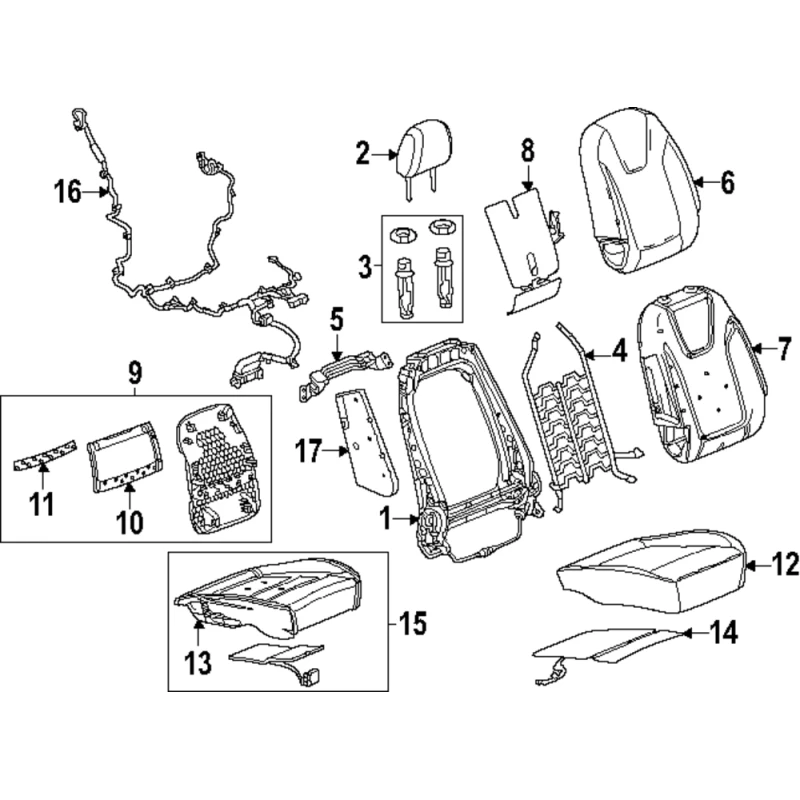 16
2
8
6
3
5
4
7
9
17
11
10
1
12
15
13
14