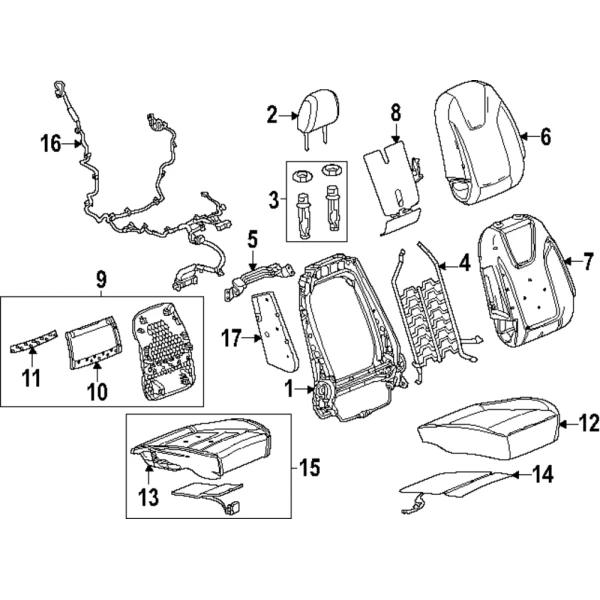 16
2
8
6
3
5
4
7
9
17
11
10
1
12
15
13
14