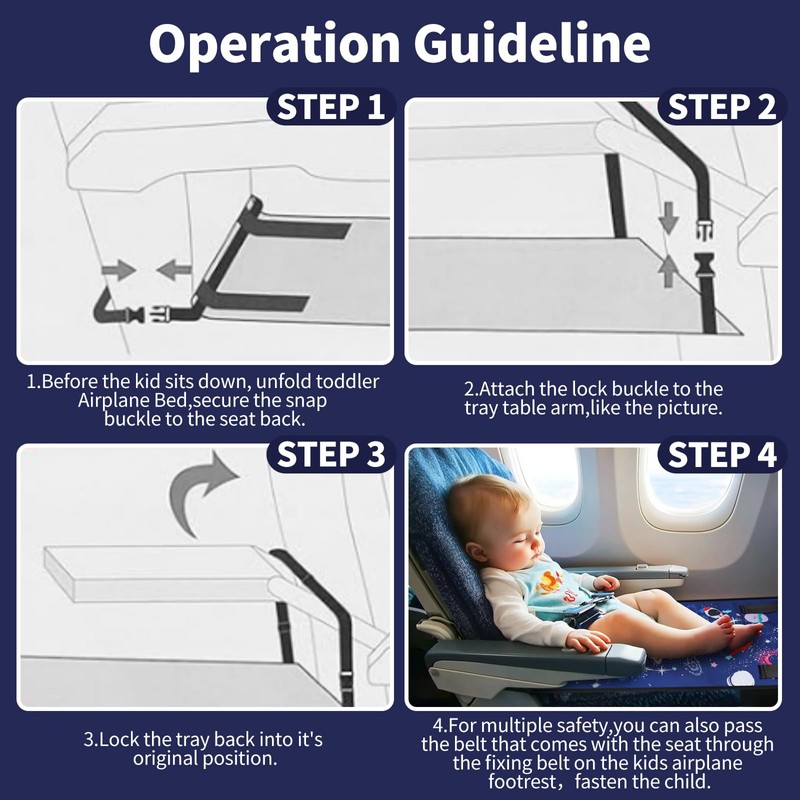 Operation Guideline

STEP 1

1.Before the kid sits down, unfold toddler Airplane Bed,secure the snap buckle to the seat back.

STEP 2

2.Attach the lock buckle to the tray table arm,like the picture.

STEP 3

3.Lock the tray back into it's original position.

STEP 4

4.For multiple safety,you can also pass the belt that comes with the seat through the fixing belt on the kids airplane footrest，fasten the child.