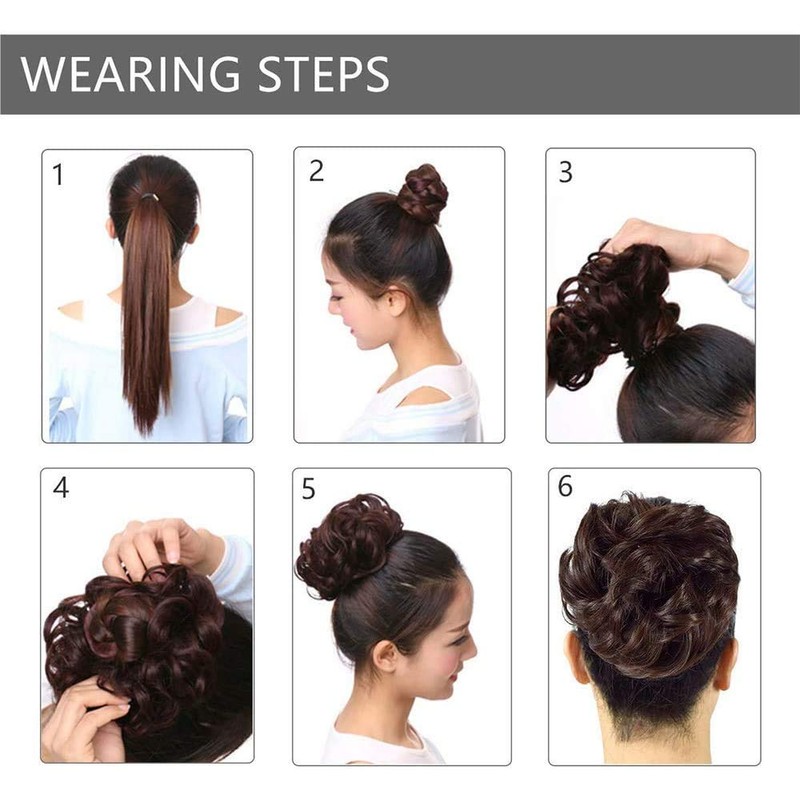 WEARING STEPS

1

2

3

4

5

6