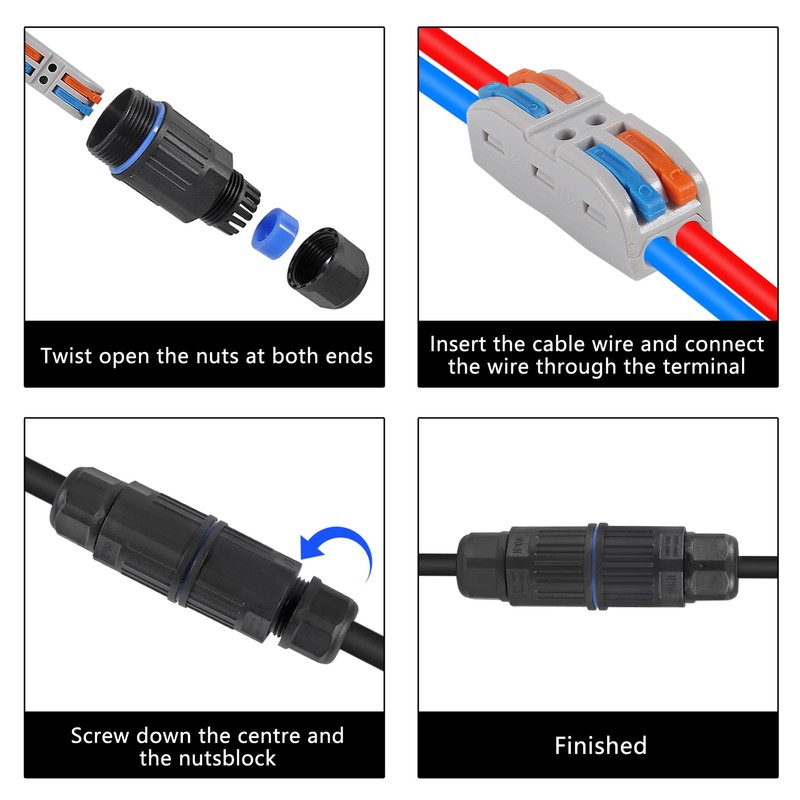 Twist open the nuts at both ends

Insert the cable wire and connect the wire through the terminal

Screw down the centre and the nutsblock

Finished