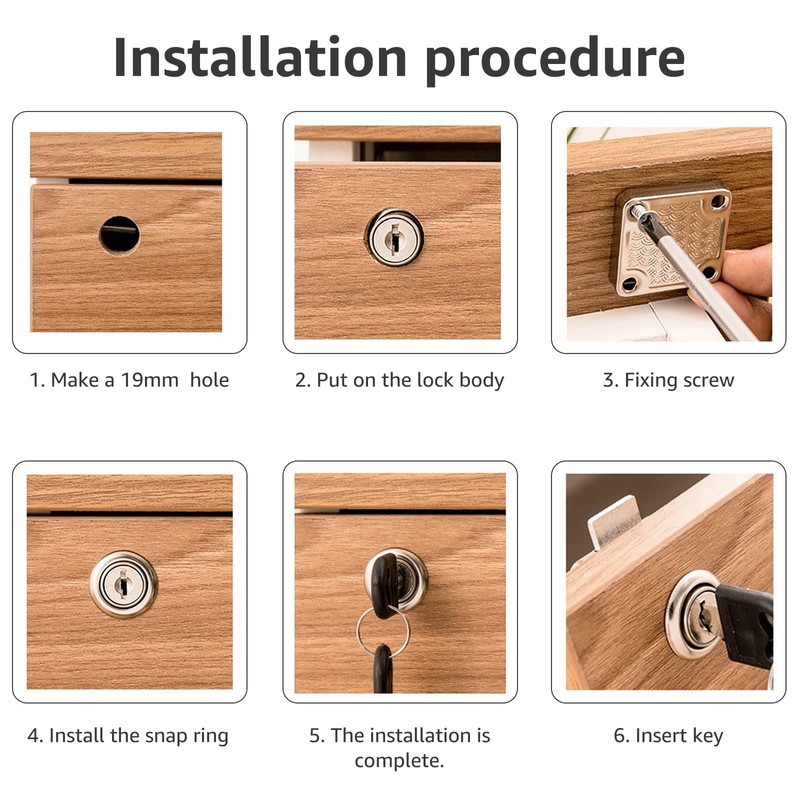 Installation procedure

1. Make a 19mm hole

2. Put on the lock body

3. Fixing screw

4. Install the snap ring

5. The installation is complete.

6. Insert key