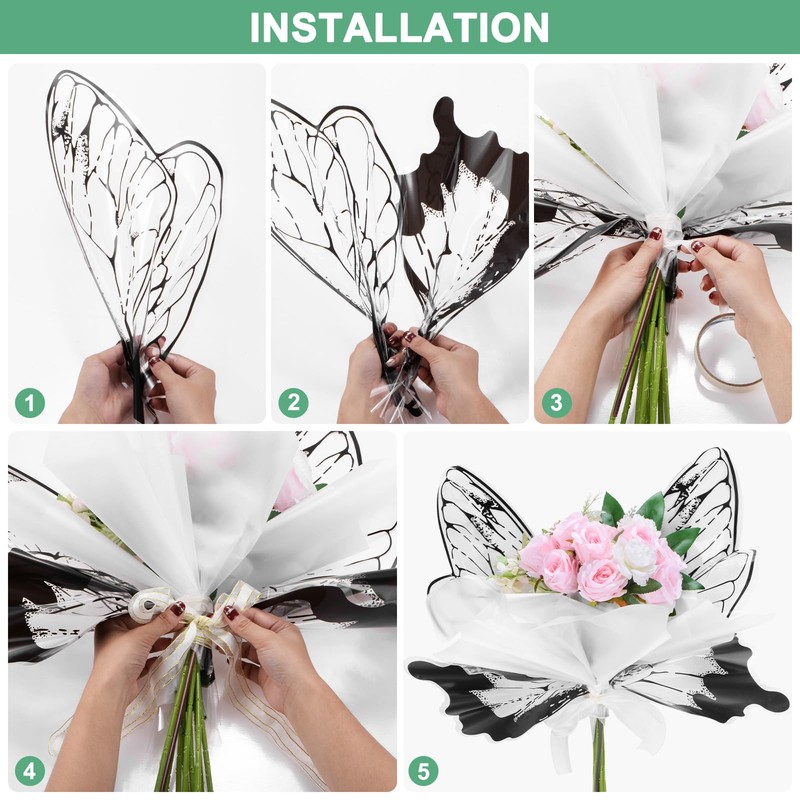 INSTALLATION

1

2

3

4

5