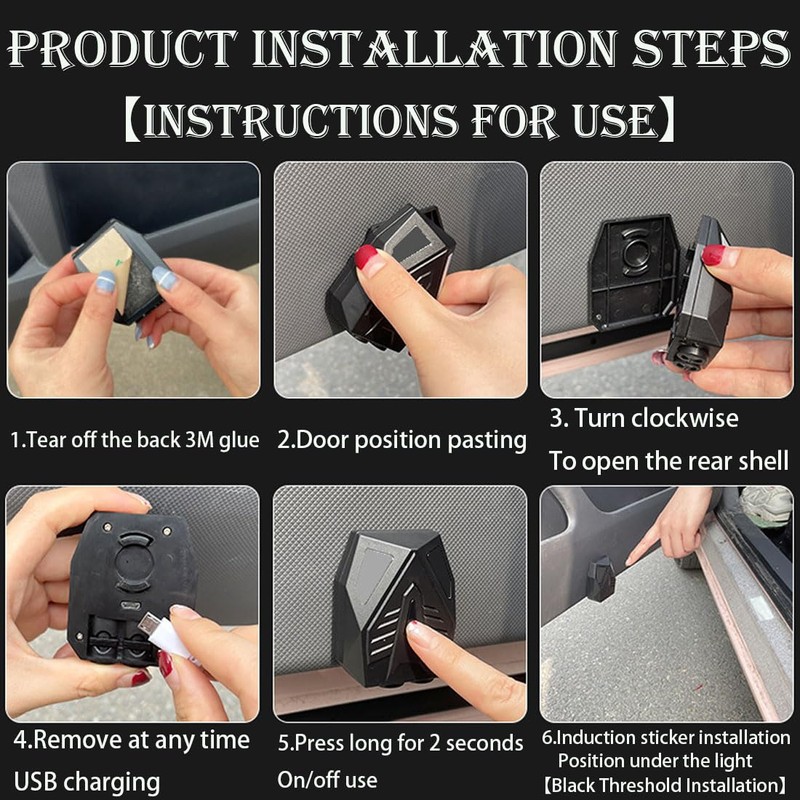 PRODUCT INSTALLATION STEPS

【INSTRUCTIONS FOR USE】

1.Tear off the back 3M glue

2.Door position pasting

3. Turn clockwise
To open the rear shell

4.Remove at any time
USB charging

5.Press long for 2 seconds
On/off use

6.Induction sticker installation
Position under the light
【Black Threshold Installation】