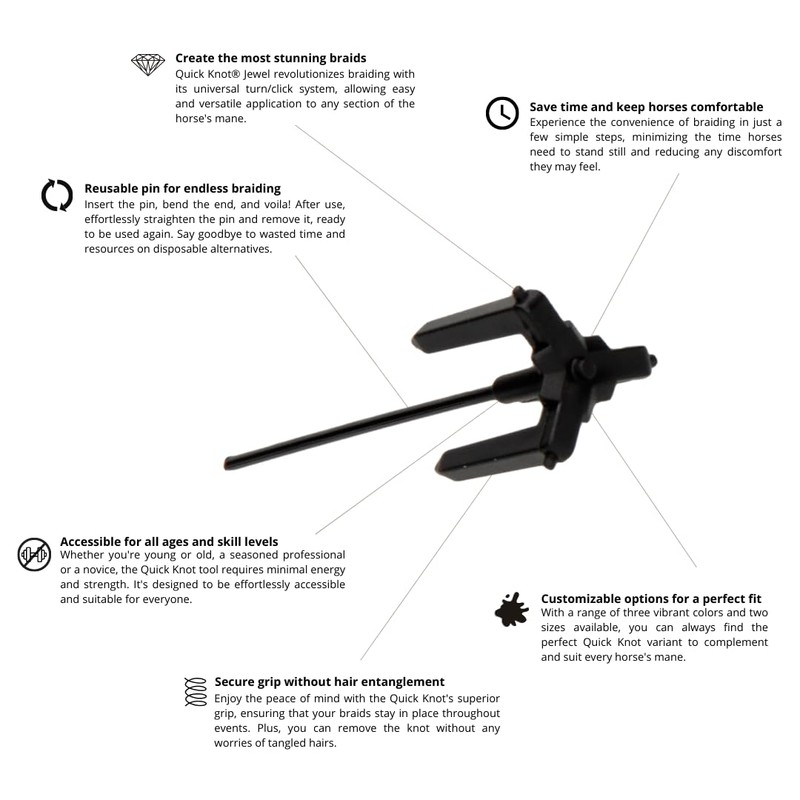 Create the most stunning braids
Quick Knot® Jewel revolutionizes braiding with its universal turn/click system, allowing easy and versatile application to any section of the horse's mane.

Save time and keep horses comfortable
Experience the convenience of braiding in just a few simple steps, minimizing the time horses need to stand still and reducing any discomfort they may feel.

Reusable pin for endless braiding
Insert the pin, bend the end, and voila! After use, effortlessly straighten the pin and remove it, ready to be used again. Say goodbye to wasted time and resources on disposable alternatives.

Accessible for all ages and skill levels
Whether you're young or old, a seasoned professional or a novice, the Quick Knot tool requires minimal energy and strength. It's designed to be effortlessly accessible and suitable for everyone.

Customizable options for a perfect fit
With a range of three vibrant colors and two sizes available, you can always find the perfect Quick Knot variant to complement and suit every horse's mane.

Secure grip without hair entanglement
Enjoy the peace of mind with the Quick Knot's superior grip, ensuring that your braids stay in place throughout events. Plus, you can remove the knot without any worries of tangled hairs.