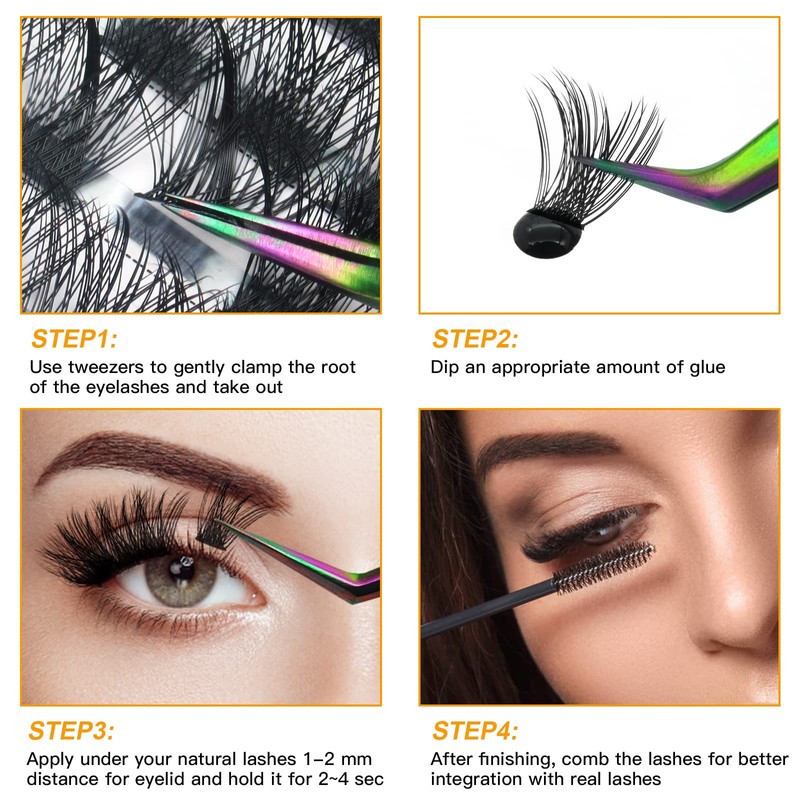 STEP1:
Use tweezers to gently clamp the root of the eyelashes and take out

STEP2:
Dip an appropriate amount of glue

STEP3:
Apply under your natural lashes 1-2 mm distance for eyelid and hold it for 2~4 sec

STEP4:
After finishing, comb the lashes for better integration with real lashes