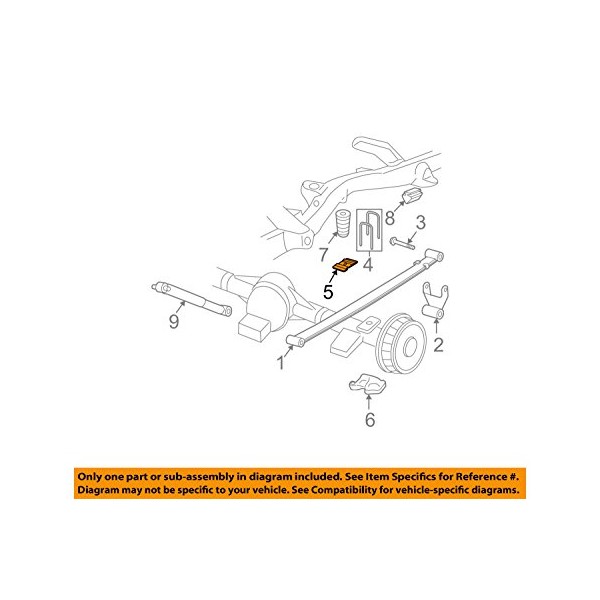 8
3
7
4
5
9
2
1
6

Only one part or sub-assembly in diagram included. See Item Specifics for Reference #. Diagram may not be specific to your vehicle. See Compatibility for vehicle-specific diagrams.