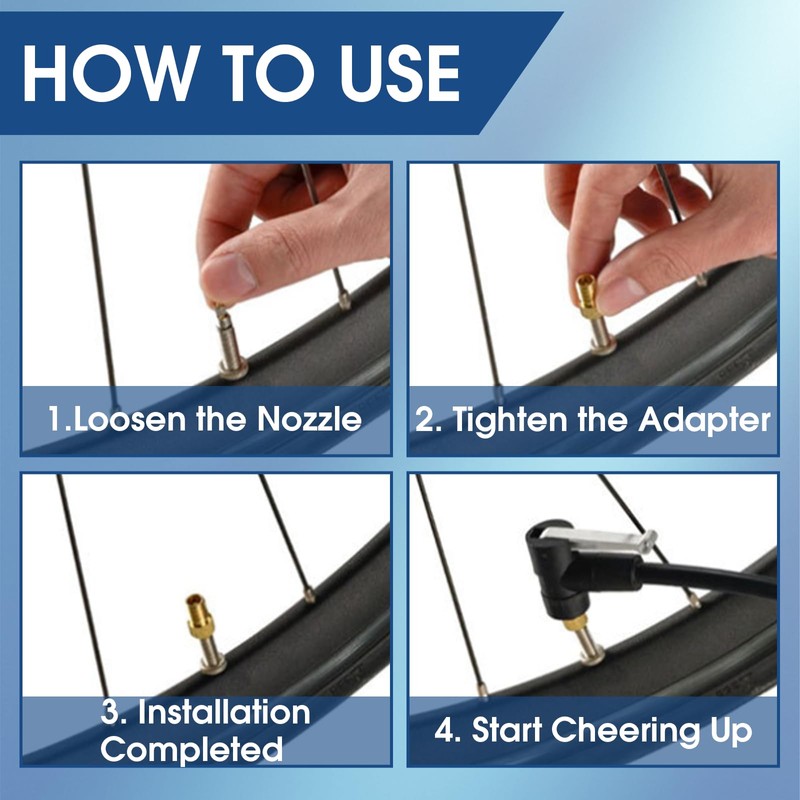 HOW TO USE

1.Loosen the Nozzle

2. Tighten the Adapter

3. Installation Completed

4. Start Cheering Up