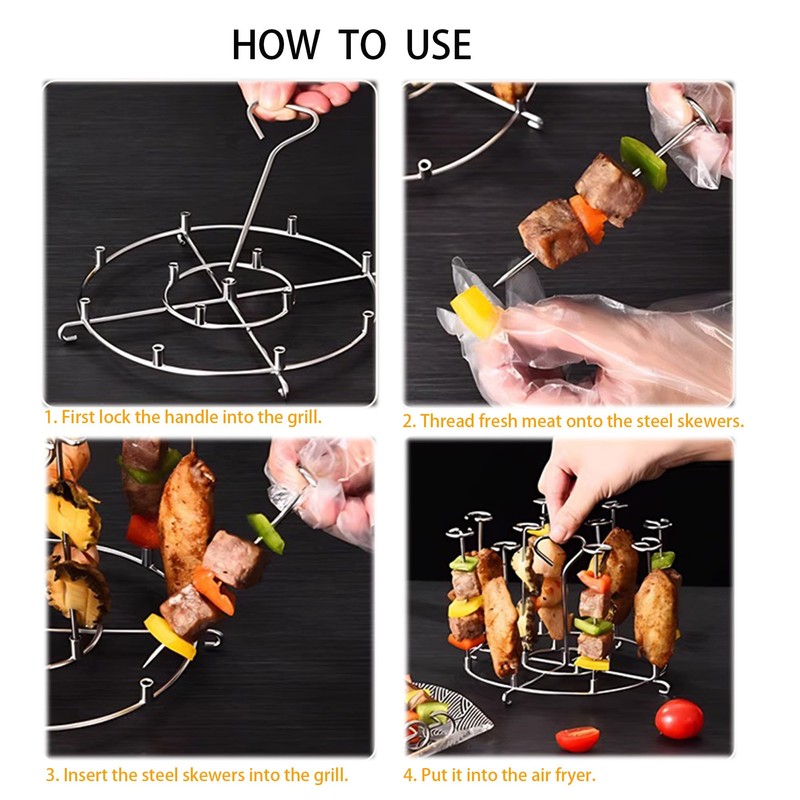 HOW TO USE

1. First lock the handle into the grill.

2. Thread fresh meat onto the steel skewers.

3. Insert the steel skewers into the grill.

4. Put it into the air fryer.