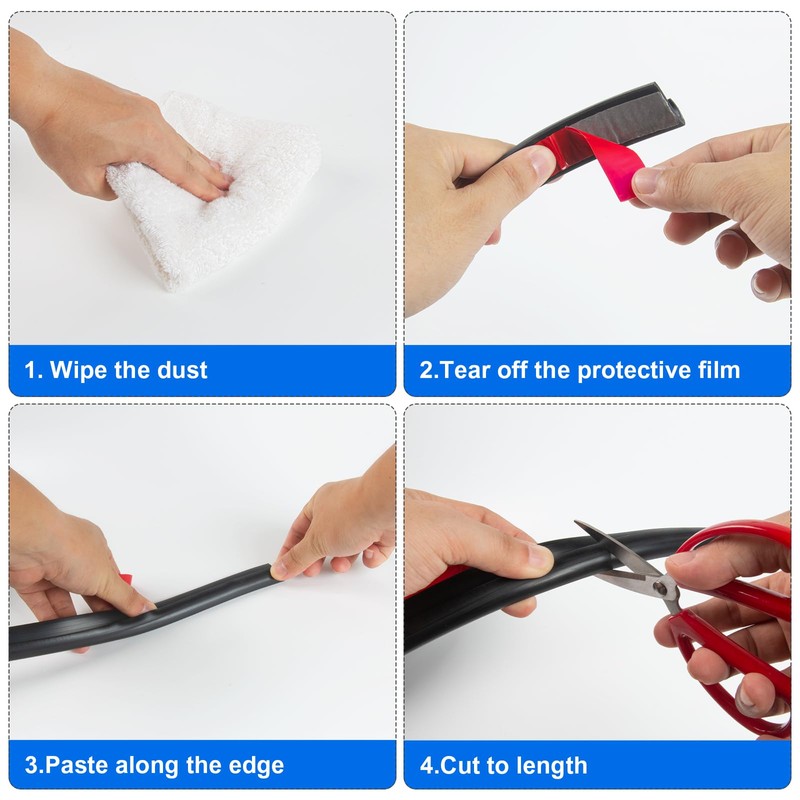 1. Wipe the dust

2.Tear off the protective film

3.Paste along the edge

4.Cut to length