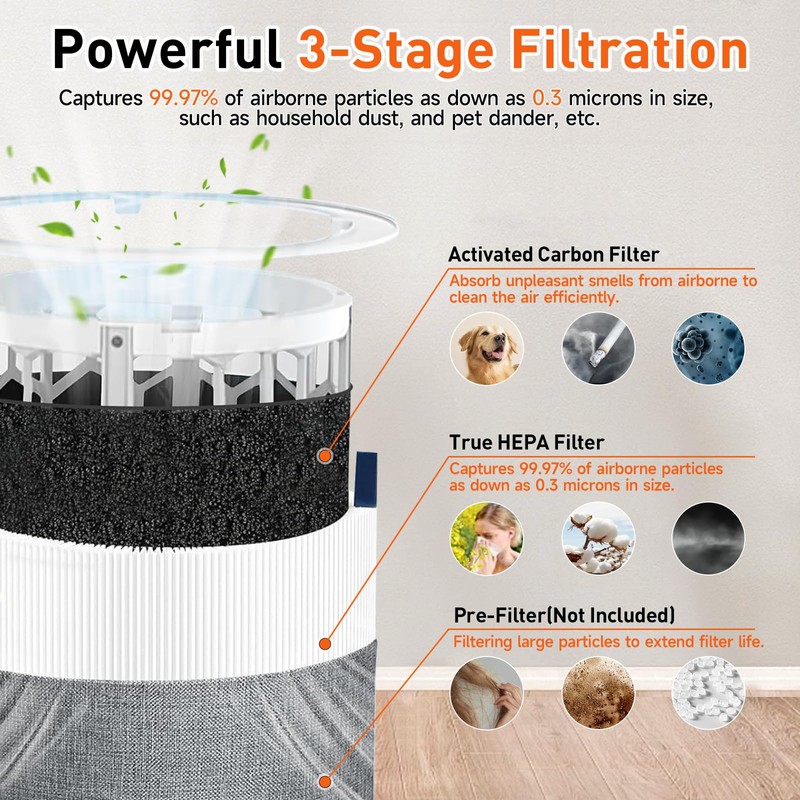 Powerful 3-Stage Filtration

Captures 99.97% of airborne particles as down as 0.3 microns in size, such as household dust, and pet dander, etc.

Activated Carbon Filter

Absorb unpleasant smells from airborne to clean the air efficiently.

True HEPA Filter

Captures 99.97% of airborne particles as down as 0.3 microns in size.

Pre-Filter(Not Included)

Filtering large particles to extend filter life.