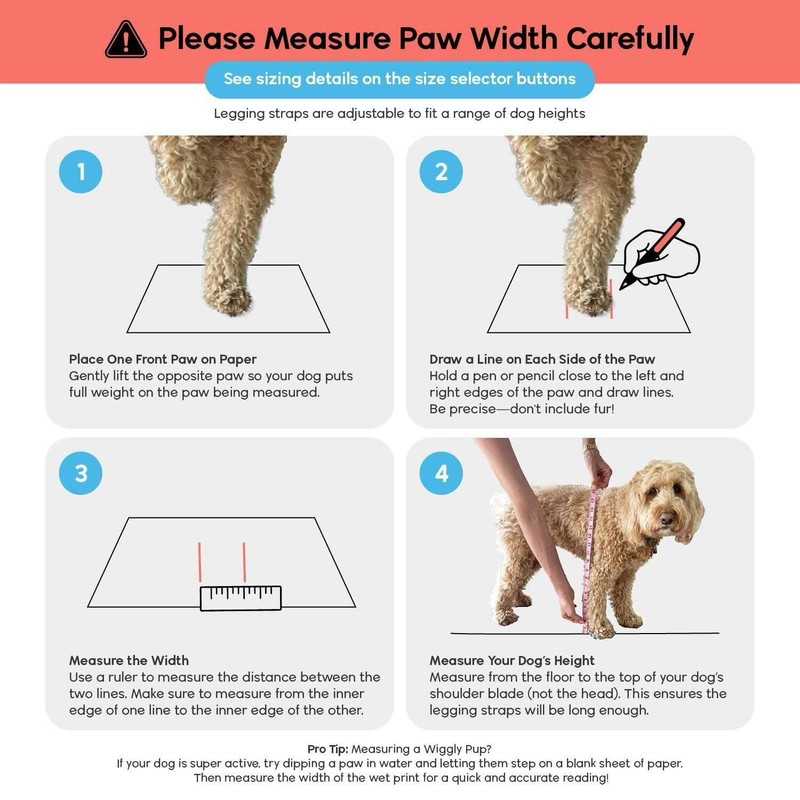 Please Measure Paw Width Carefully

See sizing details on the size selector buttons

Legging straps are adjustable to fit a range of dog heights

1

Place One Front Paw on Paper
Gently lift the opposite paw so your dog puts full weight on the paw being measured.

2

Draw a Line on Each Side of the Paw
Hold a pen or pencil close to the left and right edges of the paw and draw lines.
Be precise—don't include fur!

3

Measure the Width
Use a ruler to measure the distance between the two lines. Make sure to measure from the inner edge of one line to the inner edge of the other.

4

Measure Your Dog's Height
Measure from the floor to the top of your dog's shoulder blade (not the head). This ensures the legging straps will be long enough.

Pro Tip: Measuring a Wiggly Pup?
If your dog is super active, try dipping a paw in water and letting them step on a blank sheet of paper.
Then measure the width of the wet print for a quick and accurate reading!