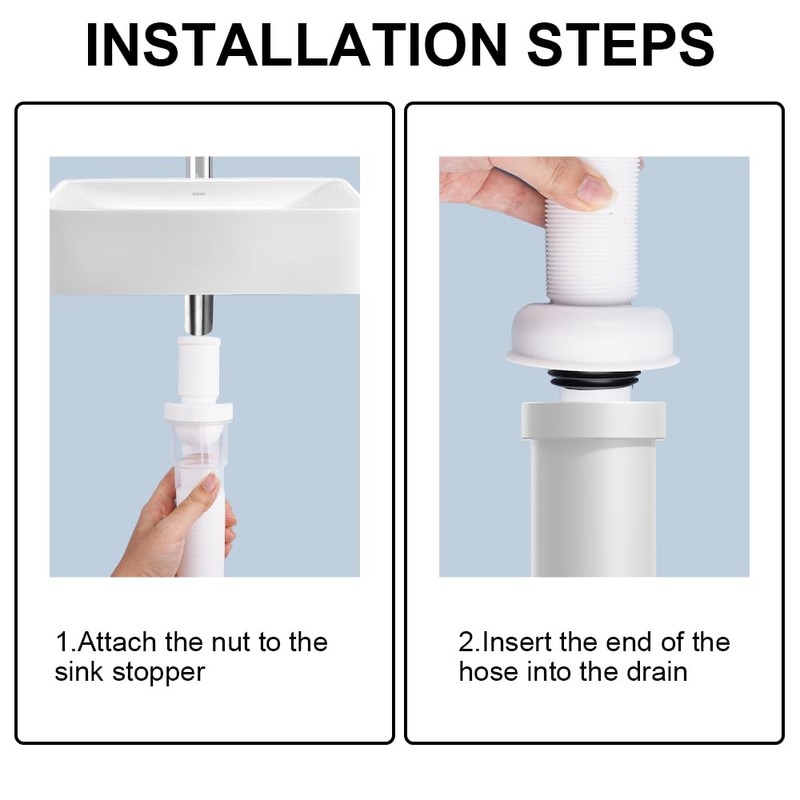 INSTALLATION STEPS

1.Attach the nut to the sink stopper

2.Insert the end of the hose into the drain