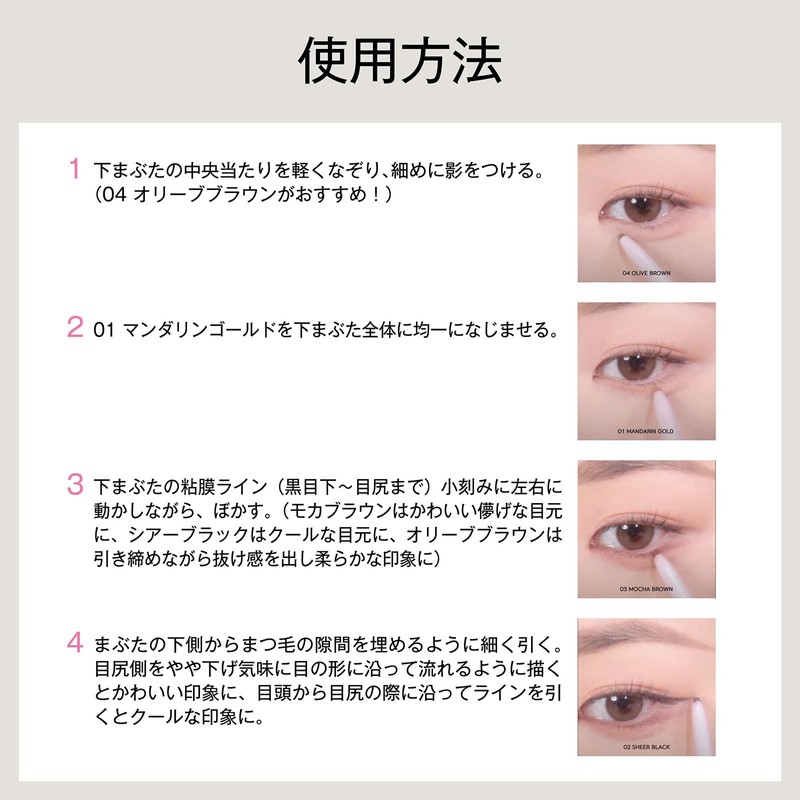 使用方法

1 下まぶたの中央当たりを軽くなぞり、細めに影をつける。（04 オリーブブラウンがおすすめ！）

04 OLIVE BROWN

2 01 マンダリンゴールドを下まぶた全体に均一になじませる。

01 MANDARIN GOLD

3 下まぶたの粘膜ライン（黒目下～目尻まで）小刻みに左右に動かしながら、ぼかす。（モカブラウンはかわいい儚げな目元に、シアーブラックはクールな目元に、オリーブブラウンは引き締めながら抜け感を出し柔らかな印象に）

03 MOCHA BROWN

4 まぶたの下側からまつ毛の隙間を埋めるように細く引く。目尻側をやや下げ気味に目の形に沿って流れるように描くとかわいい印象に、目頭から目尻の際に沿ってラインを引くとクールな印象に。

02 SHEER BLACK