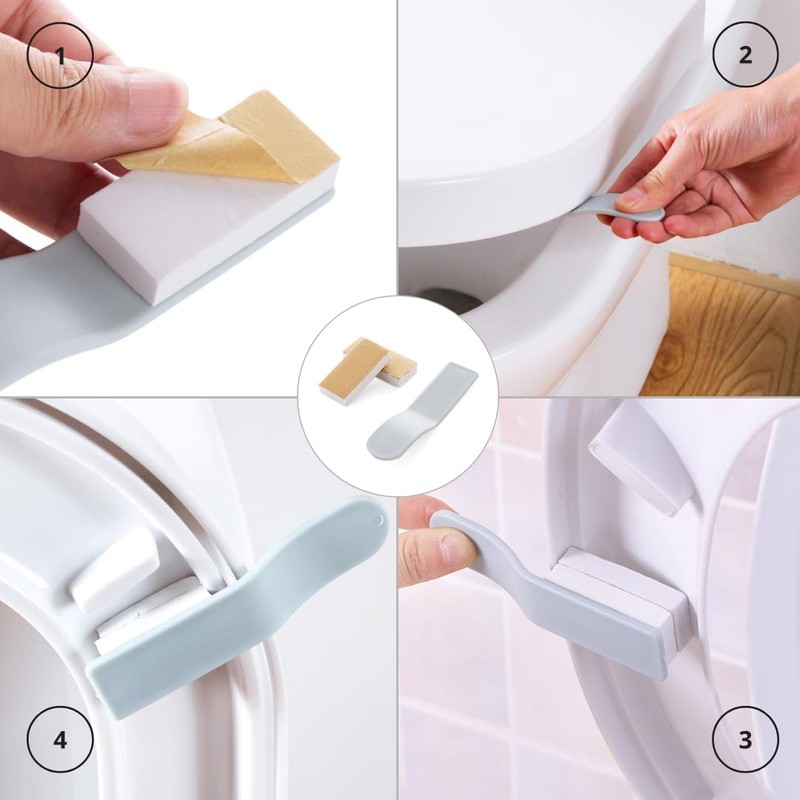 1

2

4

3