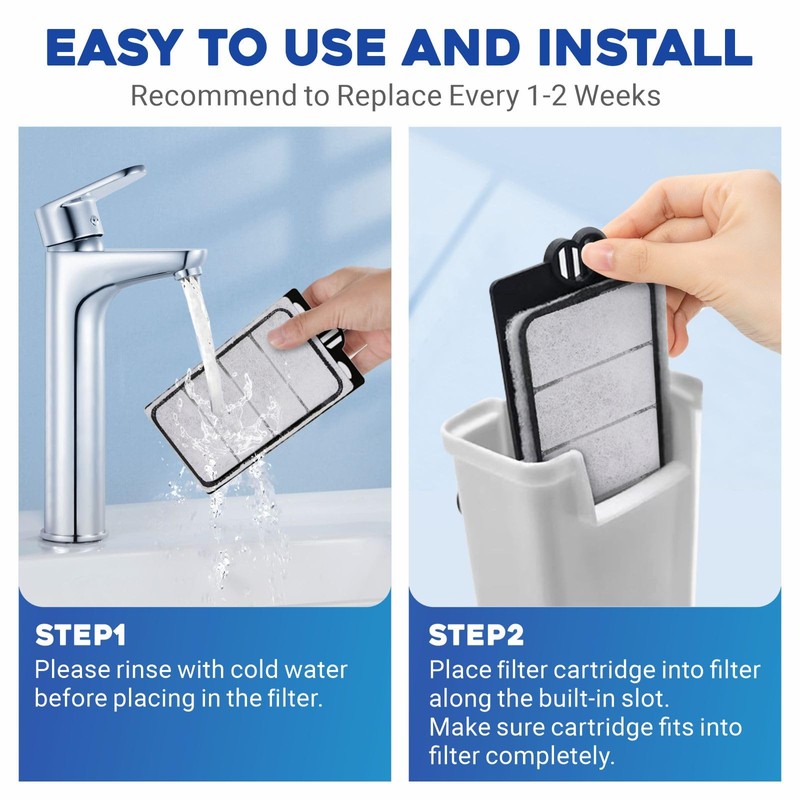 EASY TO USE AND INSTALL

Recommend to Replace Every 1-2 Weeks

STEP1

Please rinse with cold water before placing in the filter.

STEP2

Place filter cartridge into filter along the built-in slot. Make sure cartridge fits into filter completely.