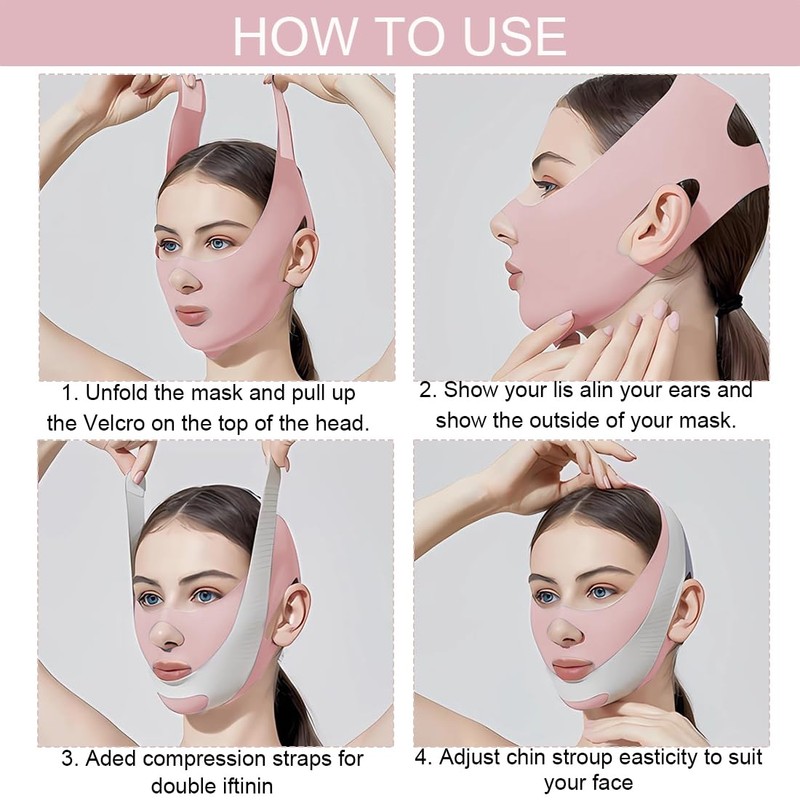 HOW TO USE

1. Unfold the mask and pull up the Velcro on the top of the head.

2. Show your lis alin your ears and show the outside of your mask.

3. Aded compression straps for double iftinin

4. Adjust chin stroup easticity to suit your face