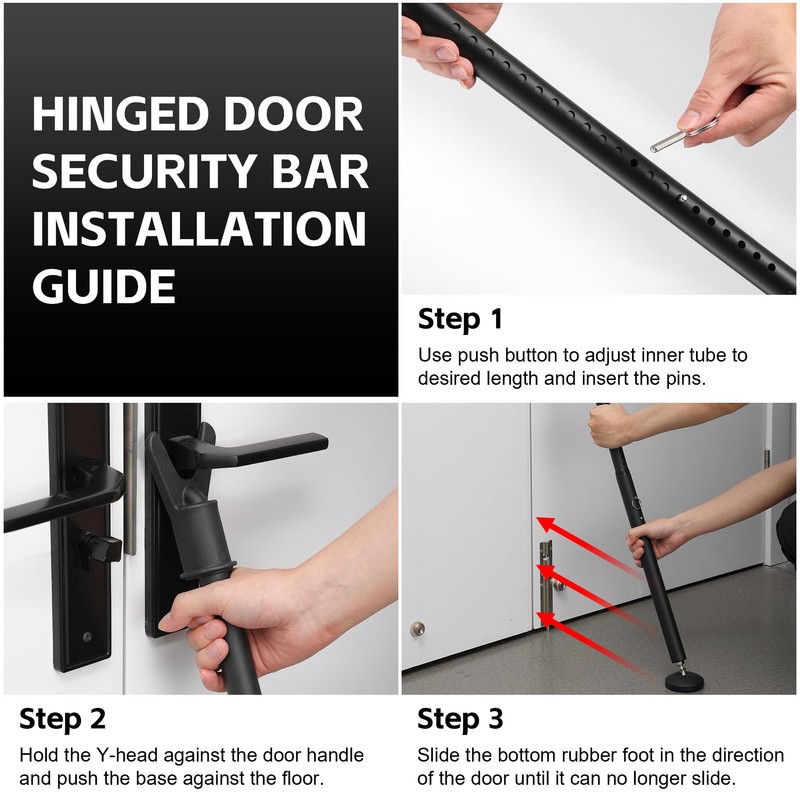 HINGED DOOR SECURITY BAR INSTALLATION GUIDE

Step 1

Use push button to adjust inner tube to desired length and insert the pins.

Step 2

Hold the Y-head against the door handle and push the base against the floor.

Step 3

Slide the bottom rubber foot in the direction of the door until it can no longer slide.