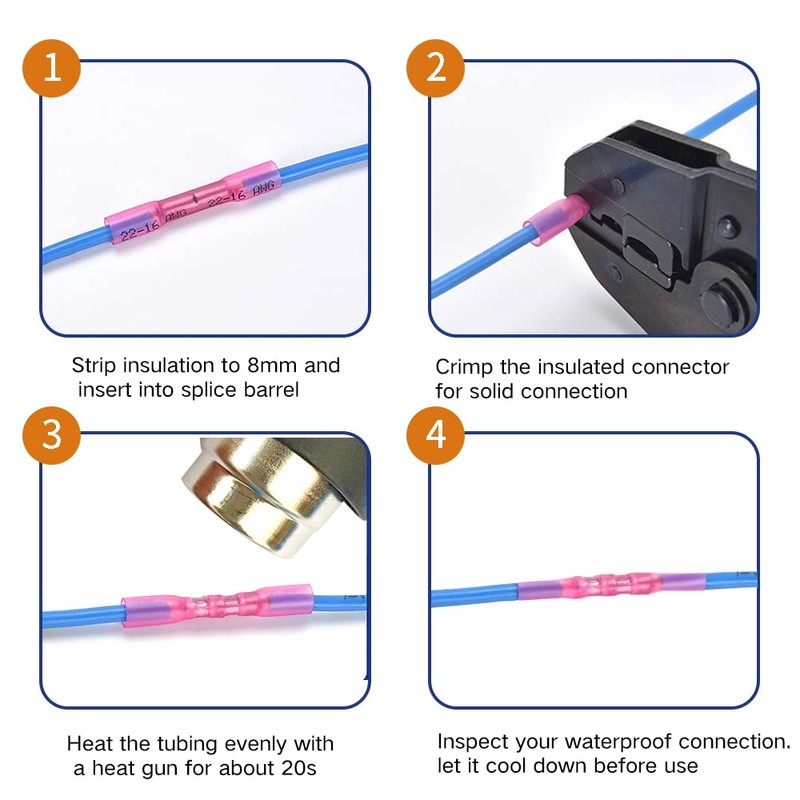 1

22-16 AWG 22-16 AWG

Strip insulation to 8mm and insert into splice barrel

2

Crimp the insulated connector for solid connection

3

Heat the tubing evenly with a heat gun for about 20s

4

Inspect your waterproof connection. let it cool down before use