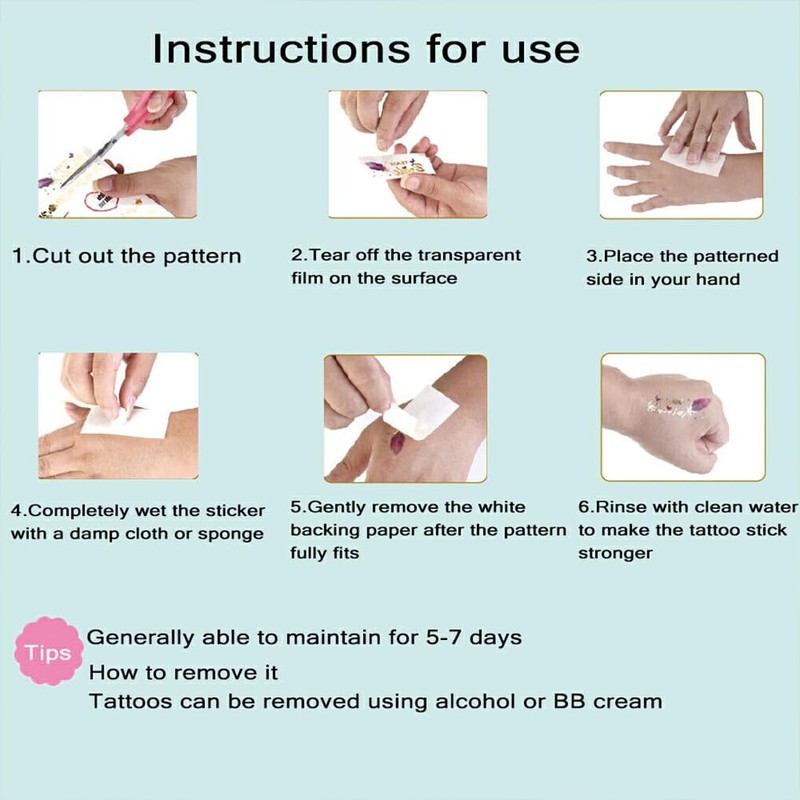 Instructions for use

1.Cut out the pattern

2.Tear off the transparent film on the surface

3.Place the patterned side in your hand

4.Completely wet the sticker with a damp cloth or sponge

5.Gently remove the white backing paper after the pattern fully fits

6.Rinse with clean water to make the tattoo stick stronger

Tips

Generally able to maintain for 5-7 days

How to remove it

Tattoos can be removed using alcohol or BB cream