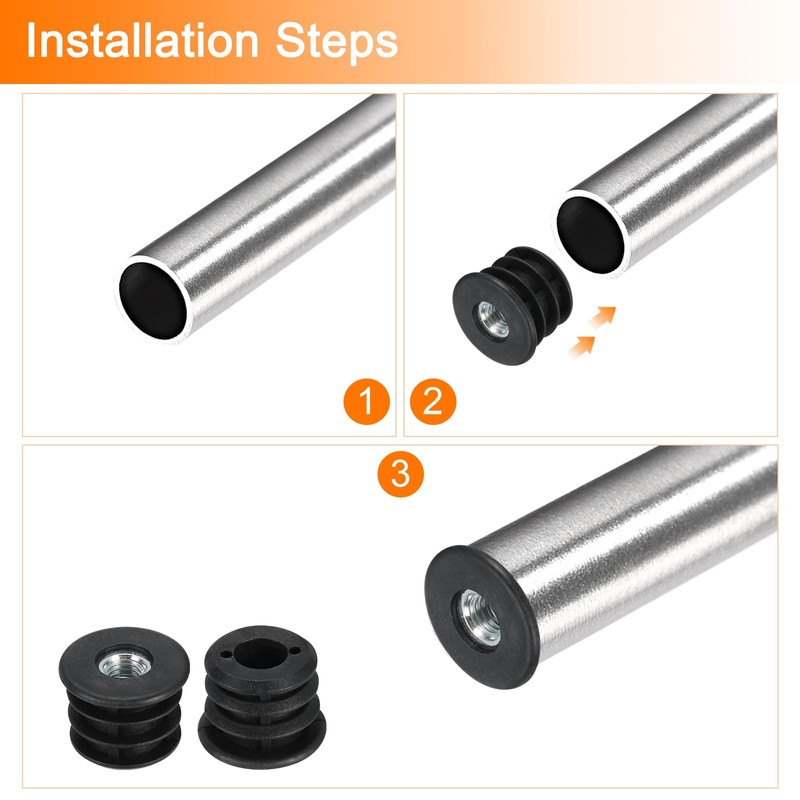 Installation Steps

1

2

3