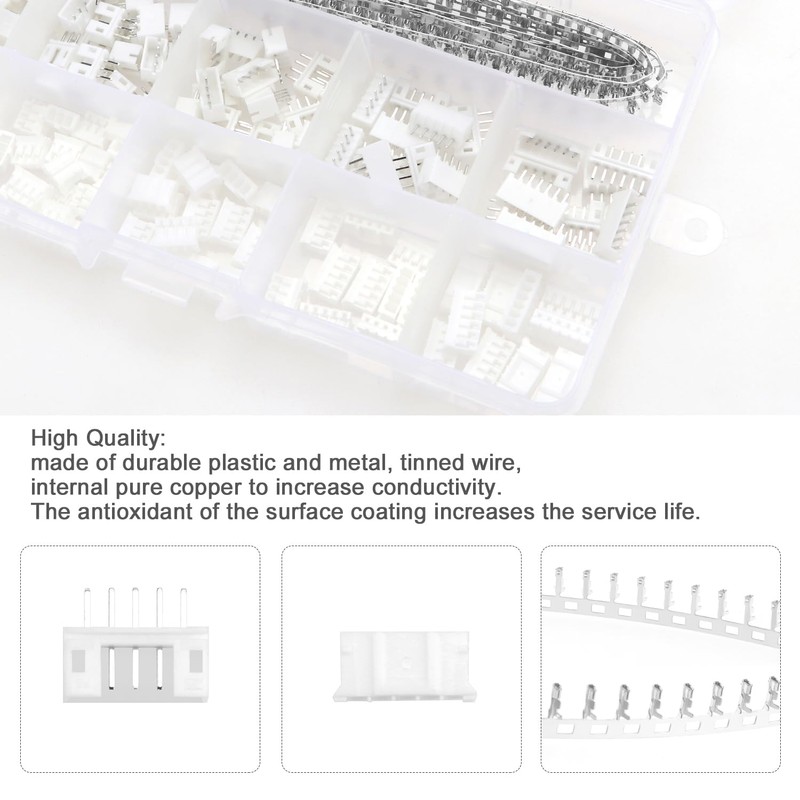 High Quality:
made of durable plastic and metal, tinned wire, internal pure copper to increase conductivity.
The antioxidant of the surface coating increases the service life.