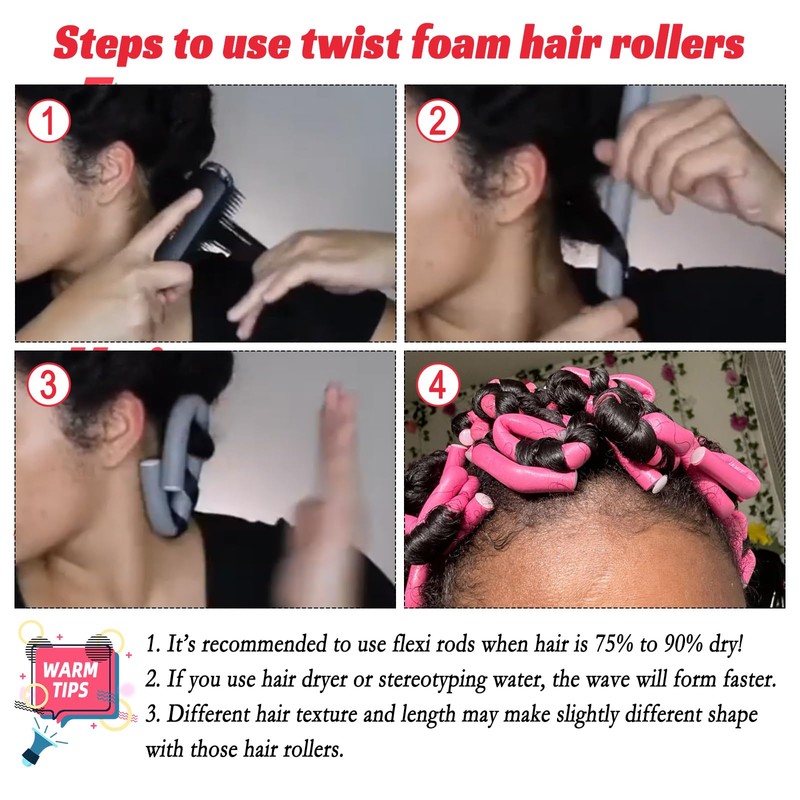 Steps to use twist foam hair rollers

1

2

3

4

WARM TIPS

1. It's recommended to use flexi rods when hair is 75% to 90% dry!
2. If you use hair dryer or stereotyping water, the wave will form faster.
3. Different hair texture and length may make slightly different shape with those hair rollers.