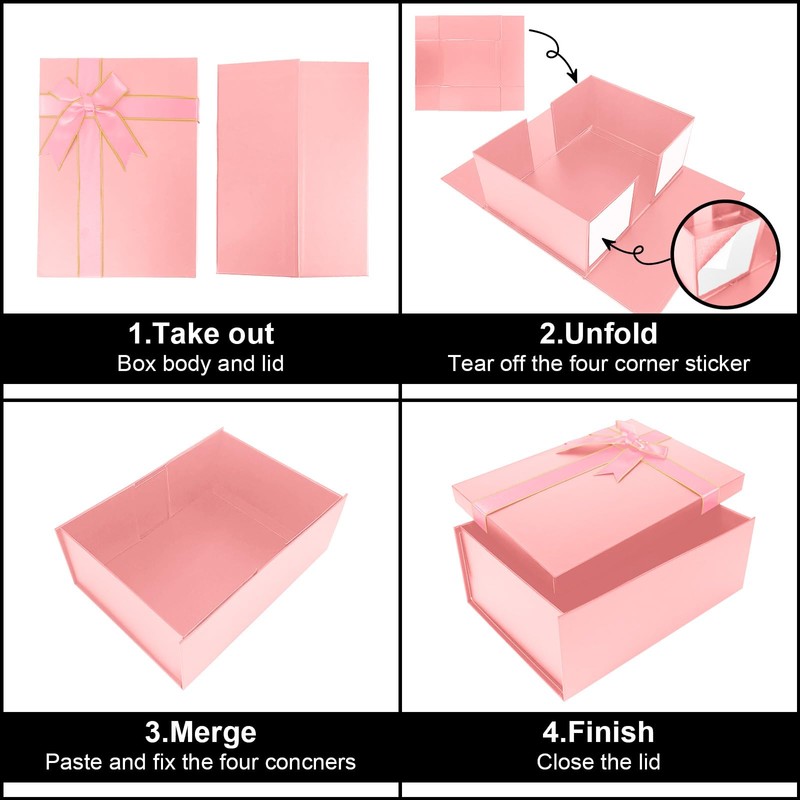 1.Take out
Box body and lid

2.Unfold
Tear off the four corner sticker

3.Merge
Paste and fix the four concners

4.Finish
Close the lid