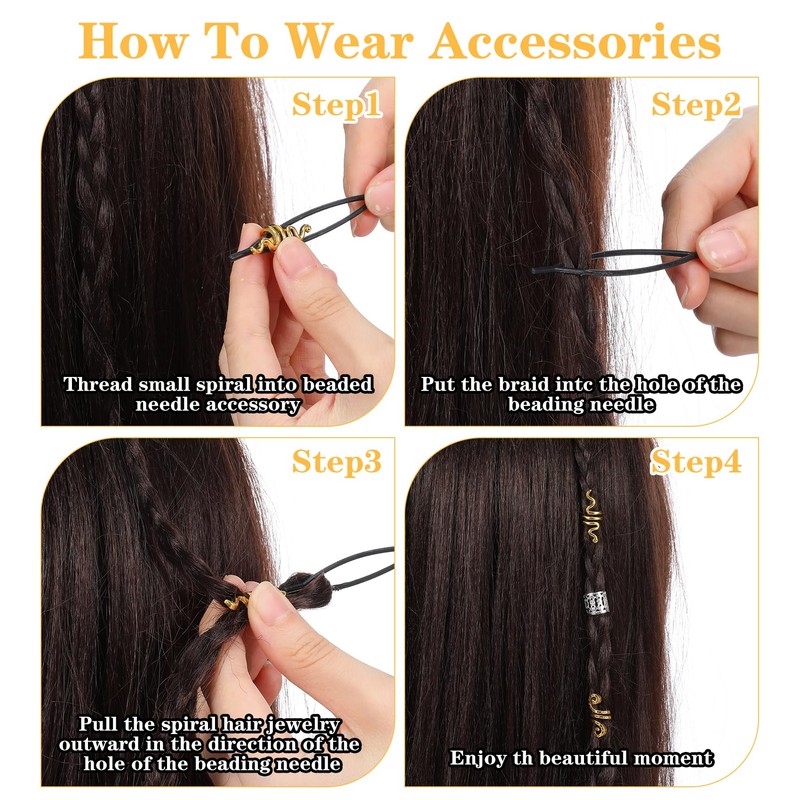 How To Wear Accessories

Step1

Thread small spiral into beaded needle accessory

Step2

Put the braid intc the hole of the beading needle

Step3

Pull the spiral hair jewelry outward in the direction of the hole of the beading needle

Step4

Enjoy th beautiful moment