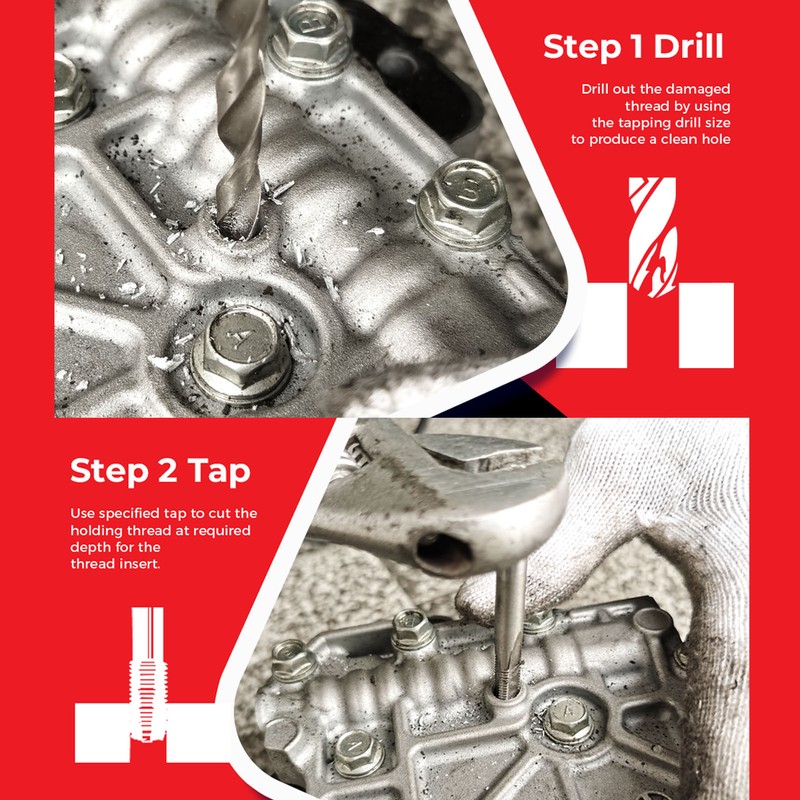 Step 1 Drill

Drill out the damaged thread by using the tapping drill size to produce a clean hole

Step 2 Tap

Use specified tap to cut the holding thread at required depth for the thread insert.