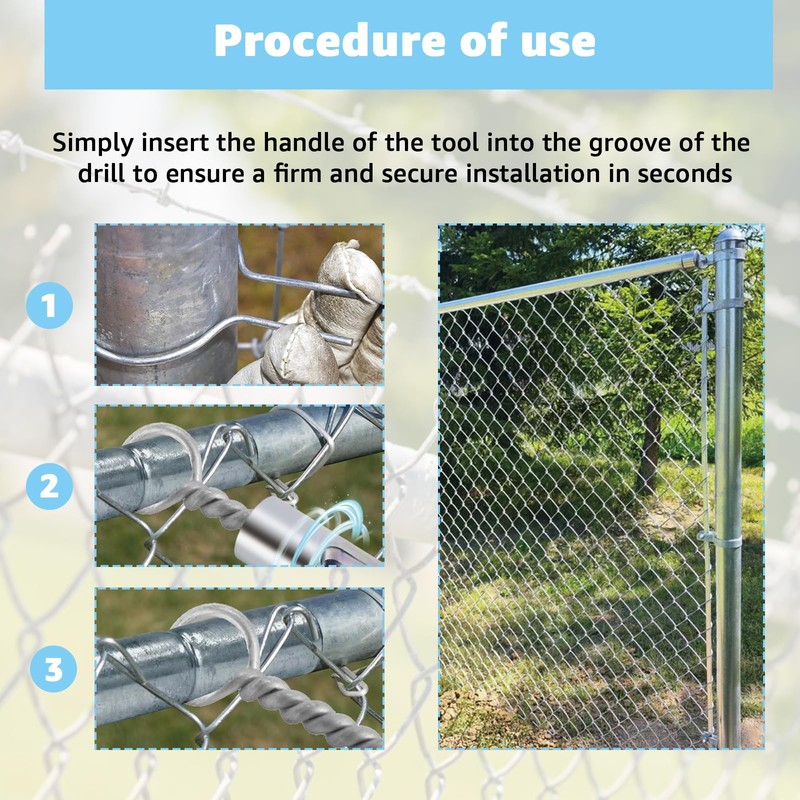 Procedure of use

Simply insert the handle of the tool into the groove of the drill to ensure a firm and secure installation in seconds

1

2

3