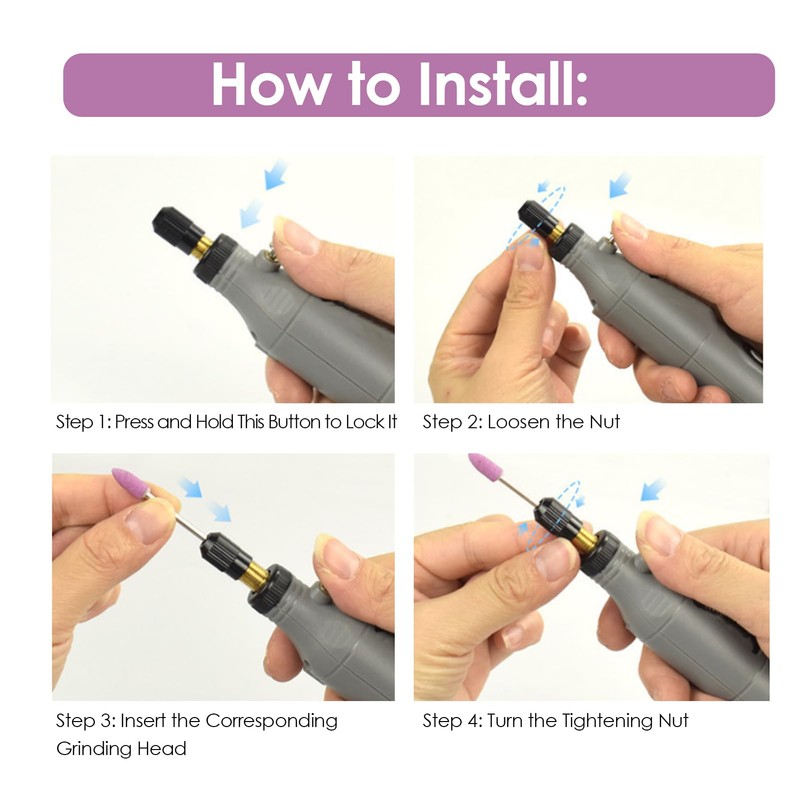 How to Install:

Step 1: Press and Hold This Button to Lock It

Step 2: Loosen the Nut

Step 3: Insert the Corresponding Grinding Head

Step 4: Turn the Tightening Nut