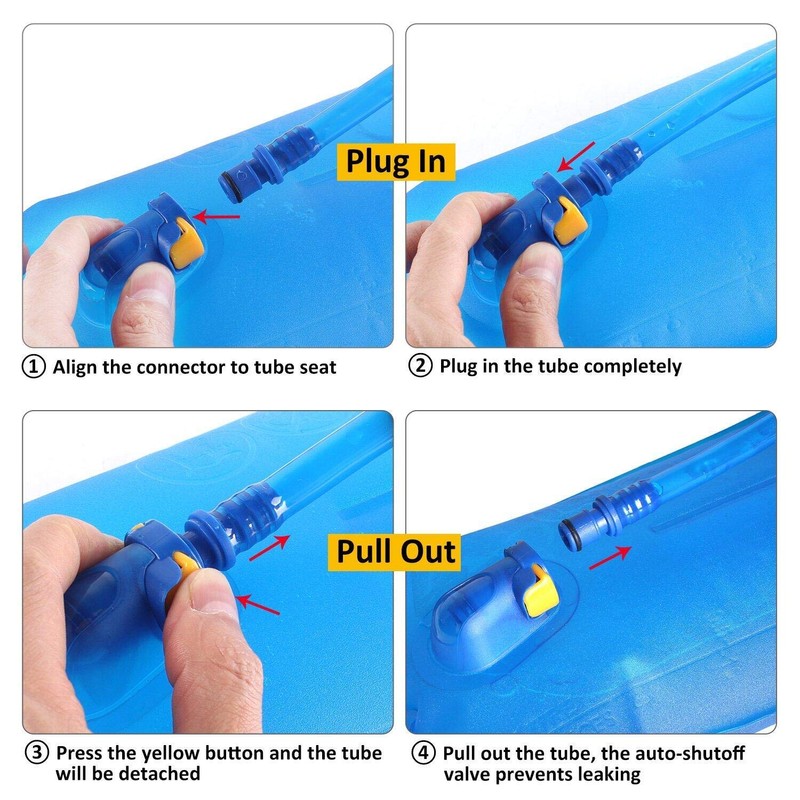 Plug In

① Align the connector to tube seat

② Plug in the tube completely

Pull Out

③ Press the yellow button and the tube will be detached

④ Pull out the tube, the auto-shutoff valve prevents leaking